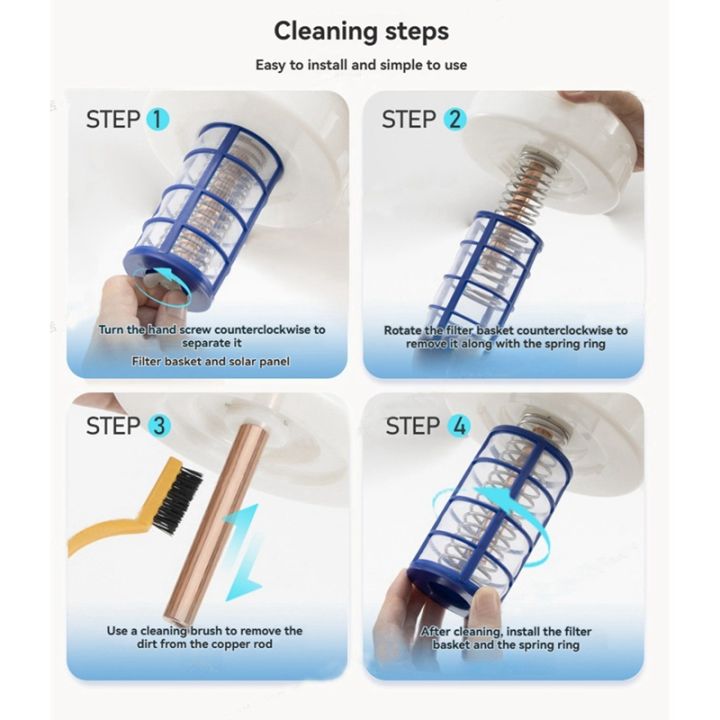 Cleaning steps

Easy to install and simple to use

STEP 1

Turn the hand screw counterclockwise to separate it

Filter basket and solar panel

STEP 2

Rotate the filter basket counterclockwise to remove it along with the spring ring

STEP 3

Use a cleaning brush to remove the dirt from the copper rod

STEP 4

After cleaning, install the filter basket and the spring ring