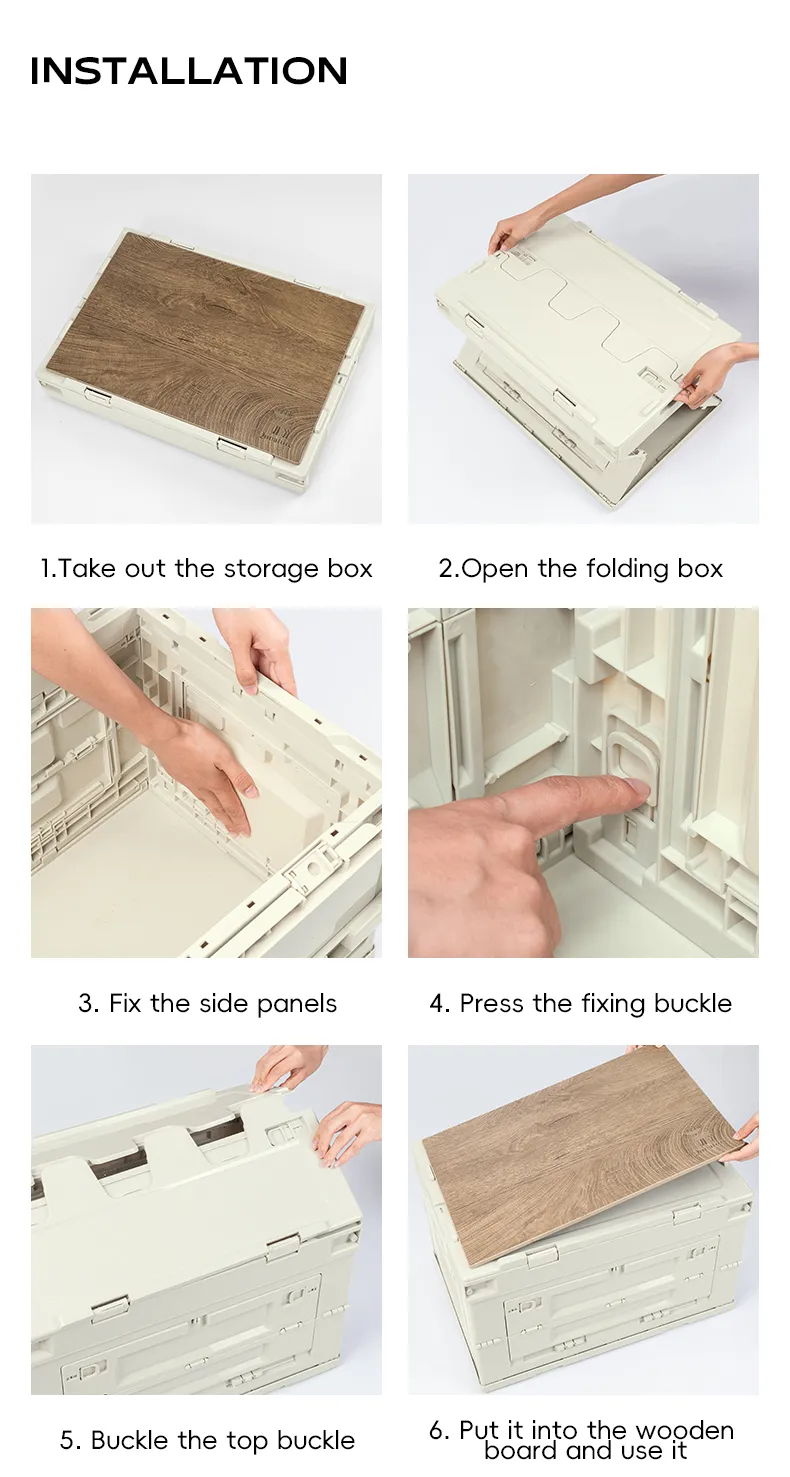 INSTALLATION

1.Take out the storage box

2.Open the folding box

3. Fix the side panels

4. Press the fixing buckle

5. Buckle the top buckle

6. Put it into the wooden board and use it