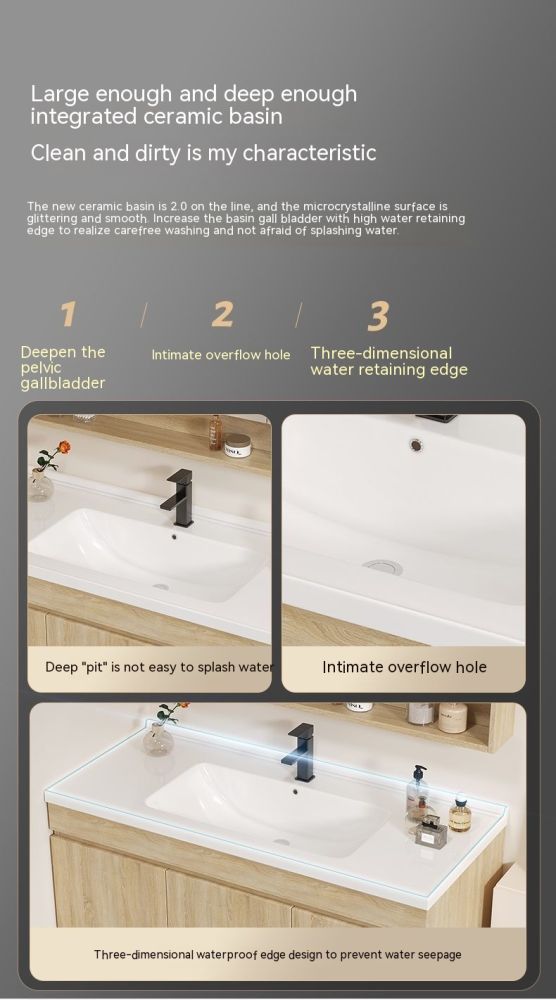 Large enough and deep enough integrated ceramic basin

Clean and dirty is my characteristic

The new ceramic basin is 2.0 on the line, and the microcrystalline surface is glittering and smooth. Increase the basin gall bladder with high water retaining edge to realize carefree washing and not afraid of splashing water.

1 / 2 / 3

Deepen the pelvic gallbladder

Intimate overflow hole

Three-dimensional water retaining edge

Deep "pit" is not easy to splash water

Intimate overflow hole

Three-dimensional waterproof edge design to prevent water seepage