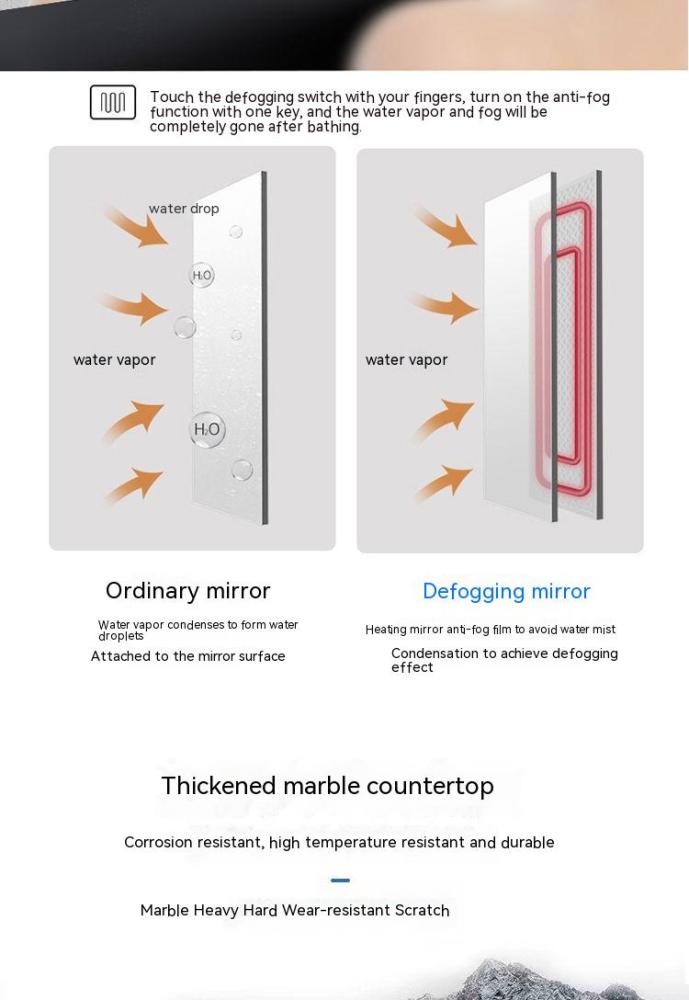 Touch the defogging switch with your fingers, turn on the anti-fog function with one key, and the water vapor and fog will be completely gone after bathing.

water drop

$H_2O$

water vapor

$H_2O$

water vapor

Ordinary mirror

Water vapor condenses to form water droplets

Attached to the mirror surface

Defogging mirror

Heating mirror anti-fog film to avoid water mist

Condensation to achieve defogging effect

Thickened marble countertop

Corrosion resistant, high temperature resistant and durable

Marble Heavy Hard Wear-resistant Scratch