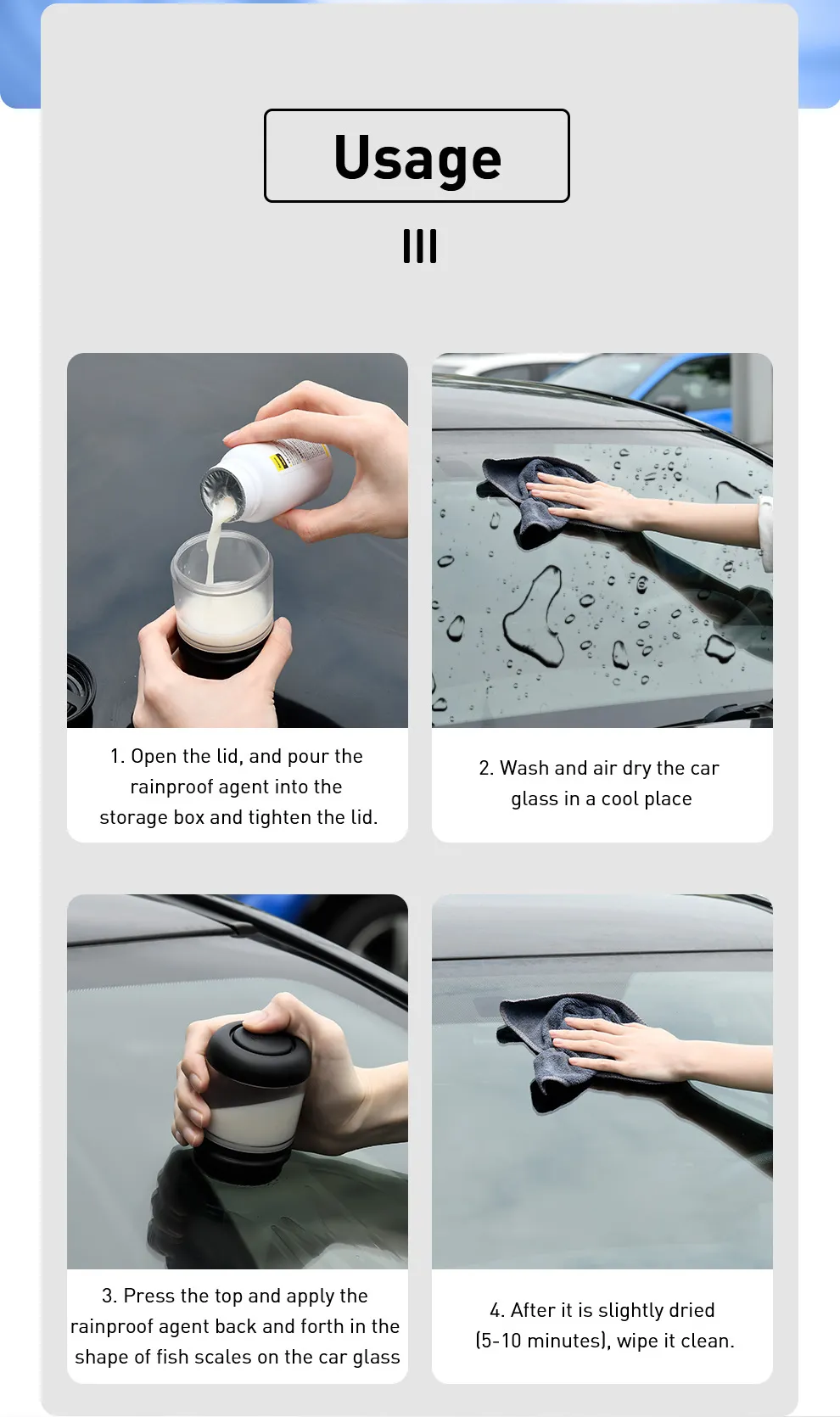 Usage

1. Open the lid, and pour the rainproof agent into the storage box and tighten the lid.

2. Wash and air dry the car glass in a cool place

3. Press the top and apply the rainproof agent back and forth in the shape of fish scales on the car glass

4. After it is slightly dried (5-10 minutes), wipe it clean.