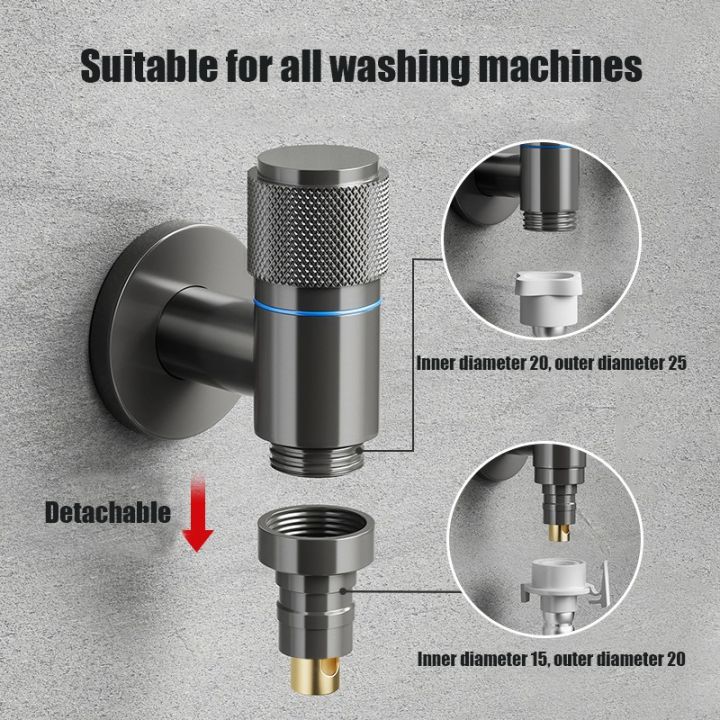 Suitable for all washing machines

Inner diameter 20, outer diameter 25

Detachable

Inner diameter 15, outer diameter 20