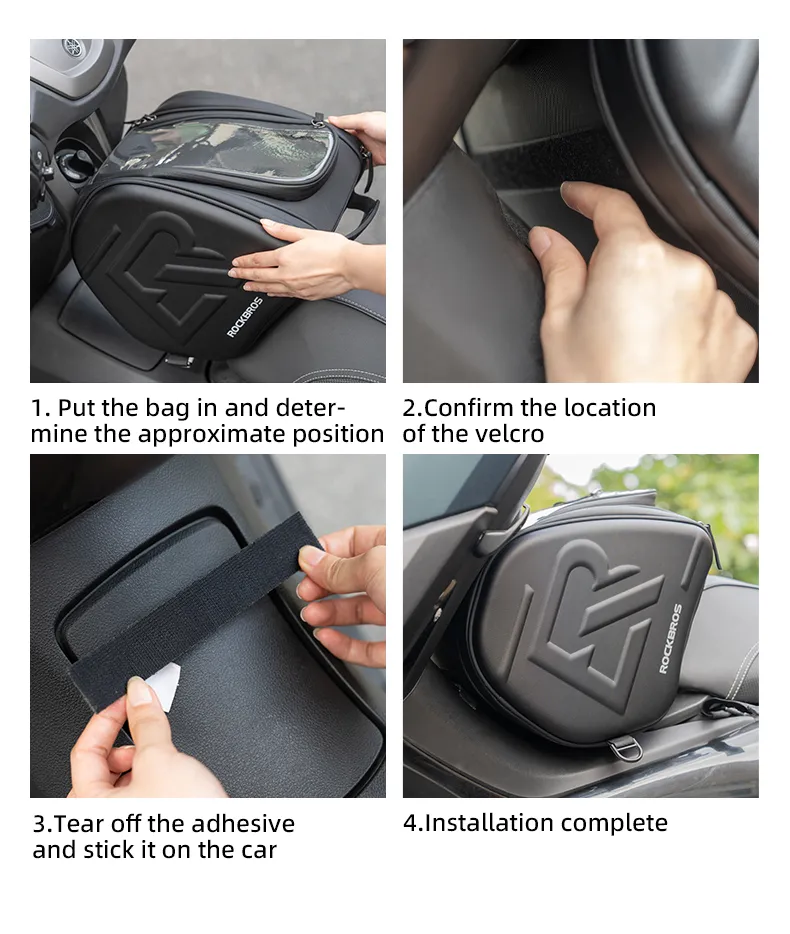 ROCKBROS

1. Put the bag in and determine the approximate position

2.Confirm the location of the velcro

ROCKBROS

3.Tear off the adhesive and stick it on the car

4.Installation complete