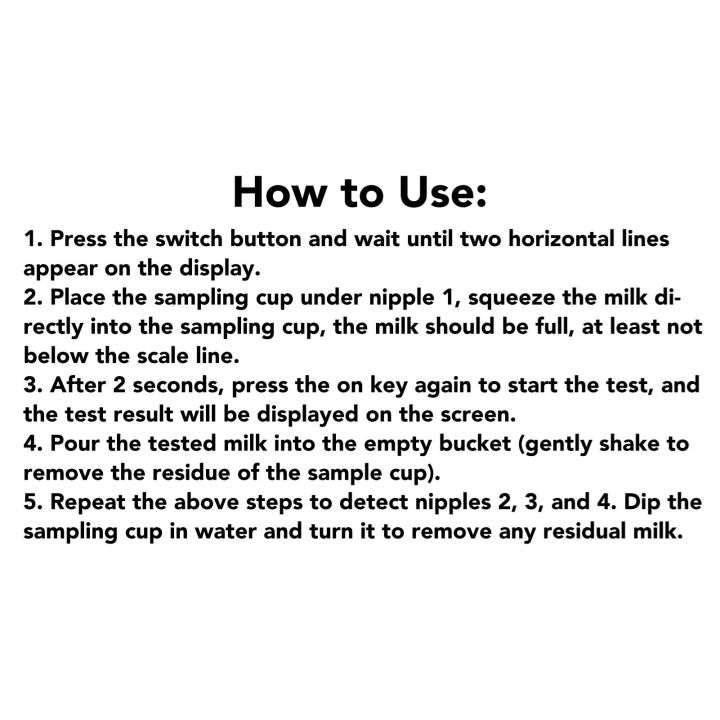 How to Use:

1. Press the switch button and wait until two horizontal lines appear on the display.
2. Place the sampling cup under nipple 1, squeeze the milk directly into the sampling cup, the milk should be full, at least not below the scale line.
3. After 2 seconds, press the on key again to start the test, and the test result will be displayed on the screen.
4. Pour the tested milk into the empty bucket (gently shake to remove the residue of the sample cup).
5. Repeat the above steps to detect nipples 2, 3, and 4. Dip the sampling cup in water and turn it to remove any residual milk.