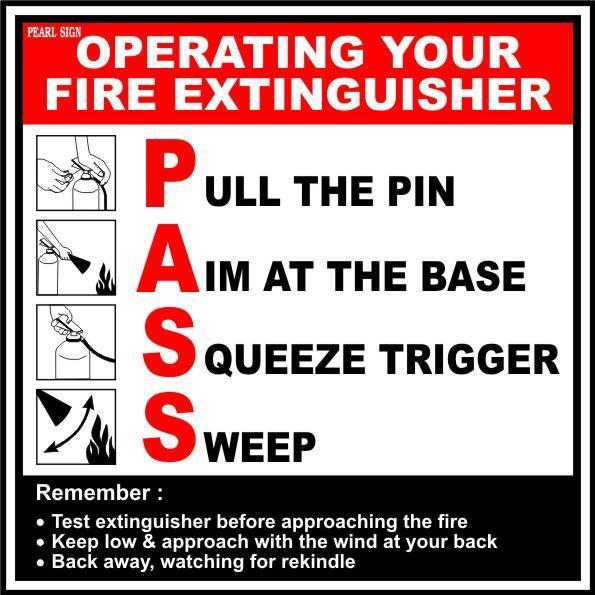 PEARL SIGN
OPERATING YOUR FIRE EXTINGUISHER

PULL THE PIN
AIM AT THE BASE
SQUEEZE TRIGGER
SWEEP

Remember :
• Test extinguisher before approaching the fire
• Keep low & approach with the wind at your back
• Back away, watching for rekindle