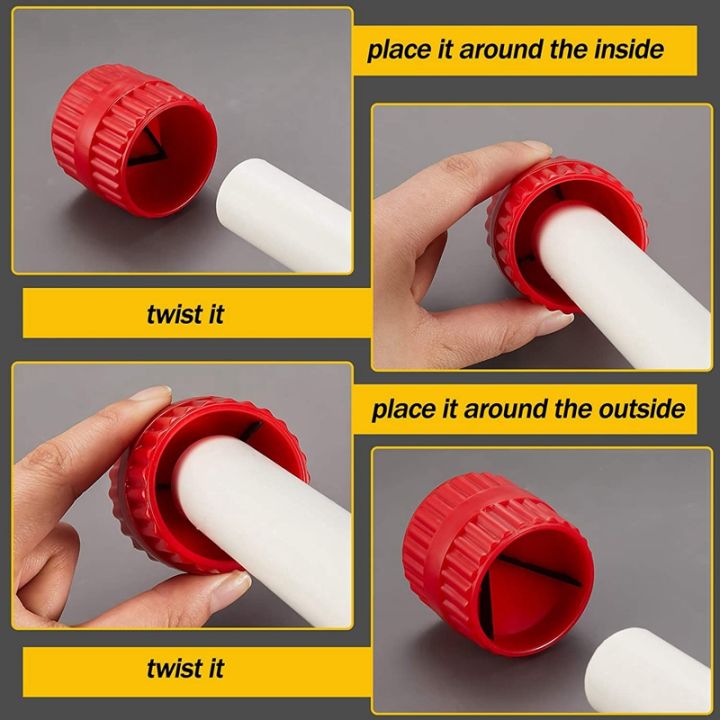 place it around the inside

twist it

place it around the outside

twist it