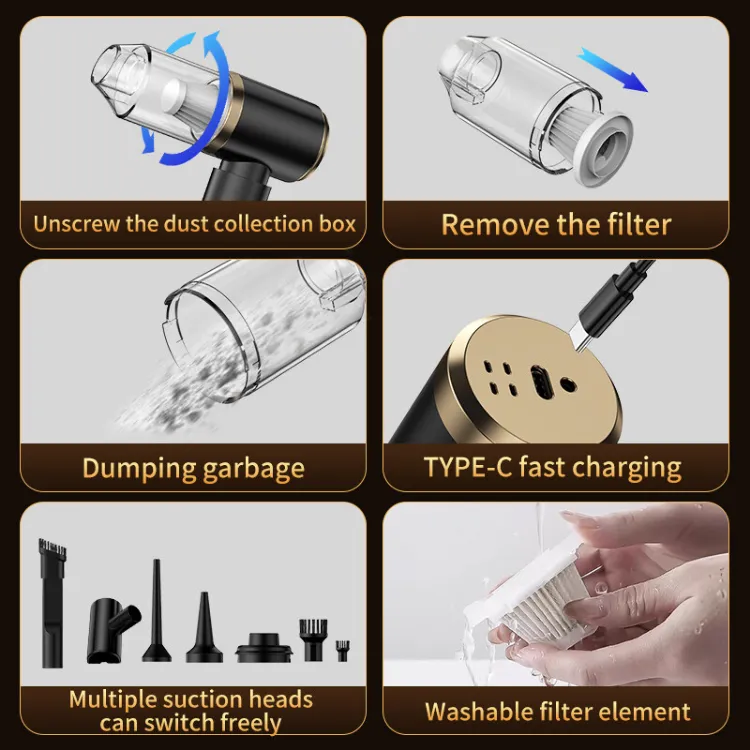 Unscrew the dust collection box

Remove the filter

Dumping garbage

TYPE-C fast charging

Multiple suction heads can switch freely

Washable filter element