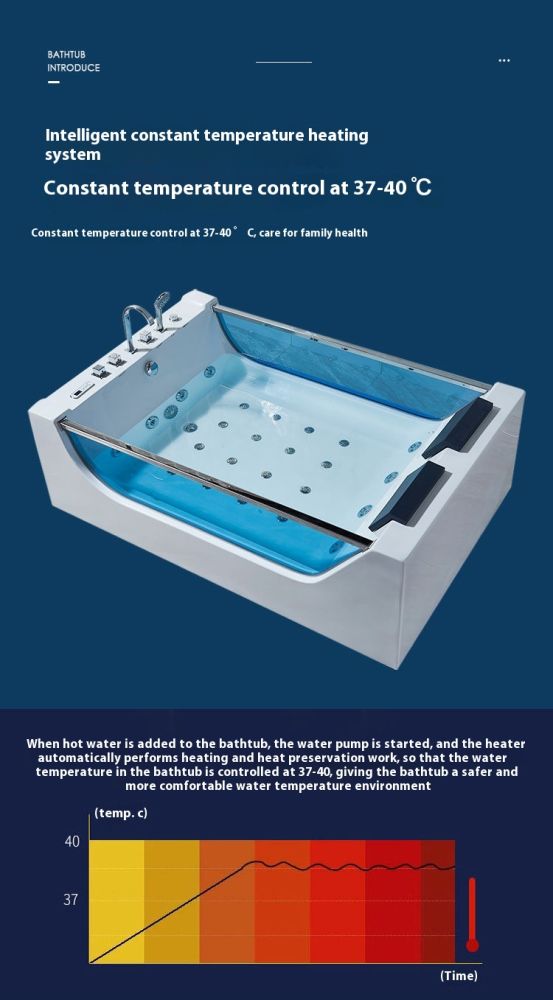 BATHTUB
INTRODUCE

...

Intelligent constant temperature heating system

Constant temperature control at 37-40 ℃

Constant temperature control at 37-40 ° C, care for family health

When hot water is added to the bathtub, the water pump is started, and the heater automatically performs heating and heat preservation work, so that the water temperature in the bathtub is controlled at 37-40, giving the bathtub a safer and more comfortable water temperature environment

(temp. c)

40

37

(Time)