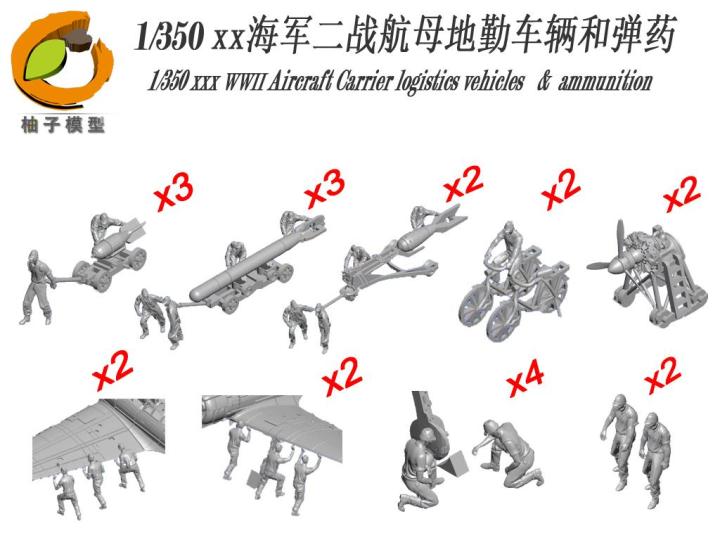 柚子模型

1/350 xx海军二战航母地勤车辆和弹药

1/350 xxx WWII Aircraft Carrier logistics vehicles & ammunition

x3

x3

x2

x2

x2

x2

x2

x4

x2