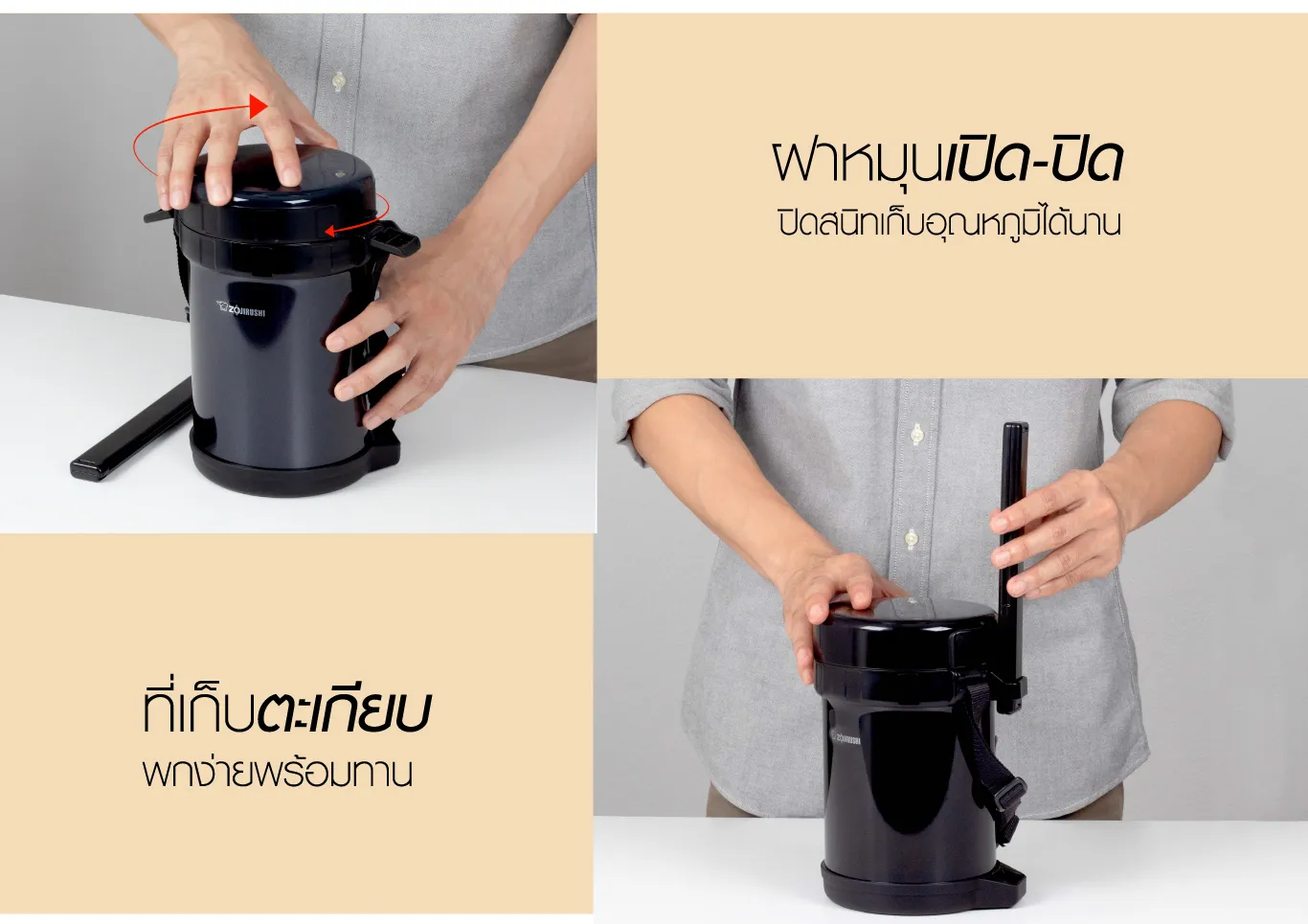 ZOJIRUSHI

ฝาหมุนเปิด-ปิด
ปิดสนิทเก็บอุณหภูมิได้นาน

ที่เก็บตะเกียบ
พกง่ายพร้อมทาน

ZOJIRUSHI