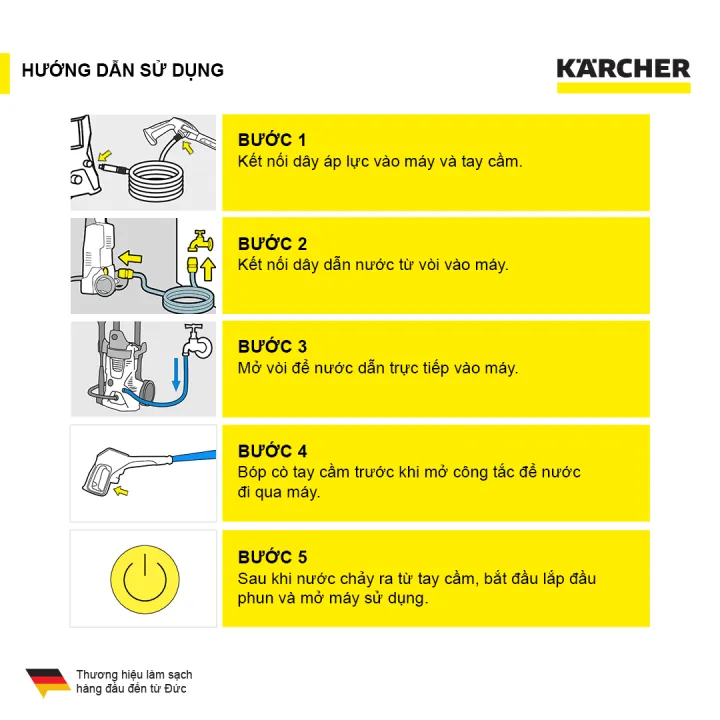 HƯỚNG DẪN SỬ DỤNG

KÄRCHER

BƯỚC 1
Kết nối dây áp lực vào máy và tay cầm.

BƯỚC 2
Kết nối dây dẫn nước từ vòi vào máy.

BƯỚC 3
Mở vòi để nước dẫn trực tiếp vào máy.

BƯỚC 4
Bóp cò tay cầm trước khi mở công tắc để nước đi qua máy.

BƯỚC 5
Sau khi nước chảy ra từ tay cầm, bắt đầu lắp đầu phun và mở máy sử dụng.

Thương hiệu làm sạch hàng đầu đến từ Đức