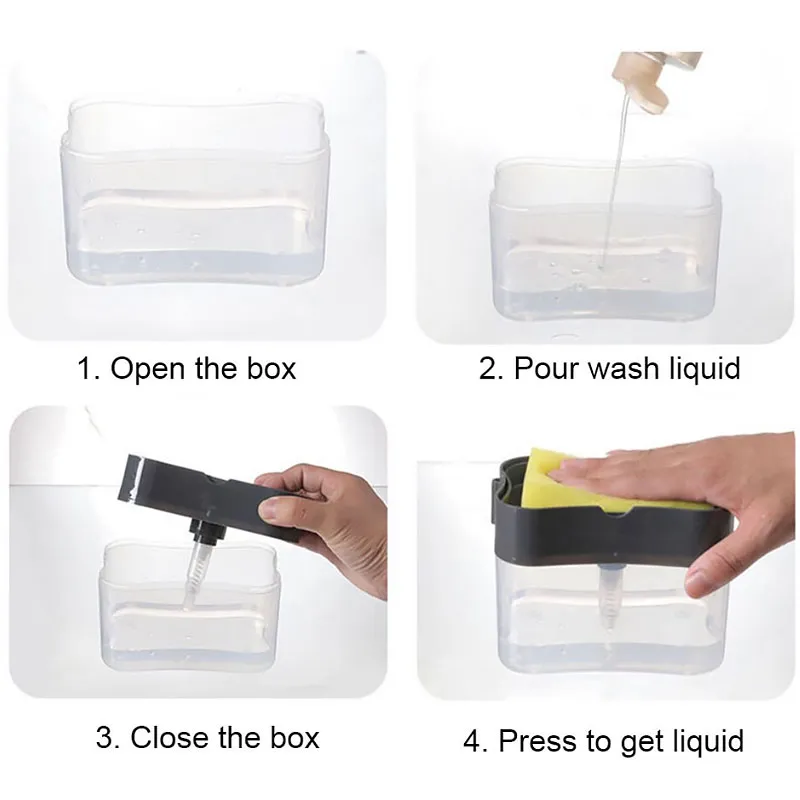 1. Open the box

2. Pour wash liquid

3. Close the box

4. Press to get liquid