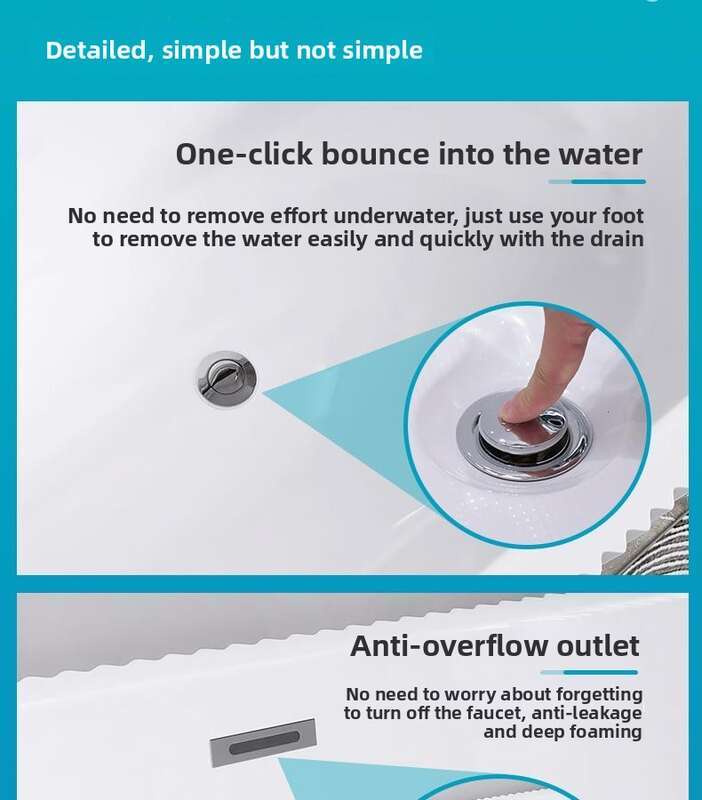 Detailed, simple but not simple

One-click bounce into the water

No need to remove effort underwater, just use your foot to remove the water easily and quickly with the drain

Anti-overflow outlet

No need to worry about forgetting to turn off the faucet, anti-leakage and deep foaming