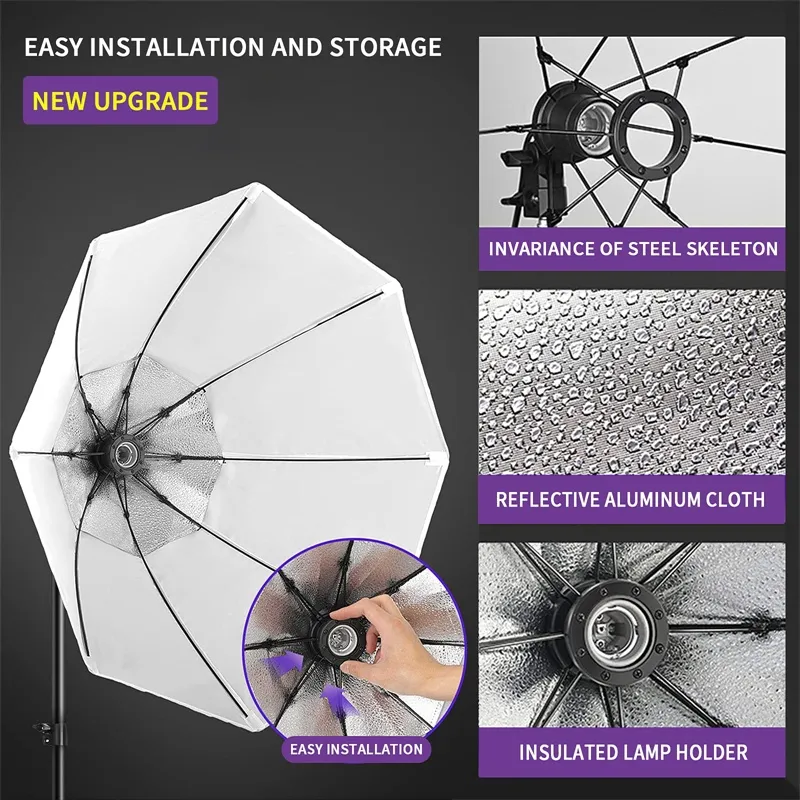 EASY INSTALLATION AND STORAGE

NEW UPGRADE

EASY INSTALLATION

INVARIANCE OF STEEL SKELETON

REFLECTIVE ALUMINUM CLOTH

INSULATED LAMP HOLDER