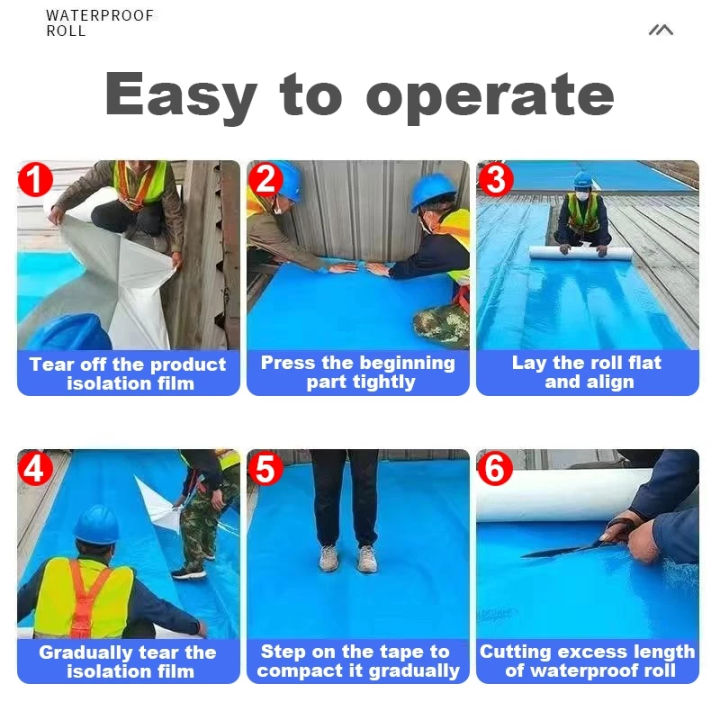 WATERPROOF ROLL

Easy to operate

1
Tear off the product isolation film

2
Press the beginning part tightly

3
Lay the roll flat and align

4
Gradually tear the isolation film

5
Step on the tape to compact it gradually

6
Cutting excess length of waterproof roll