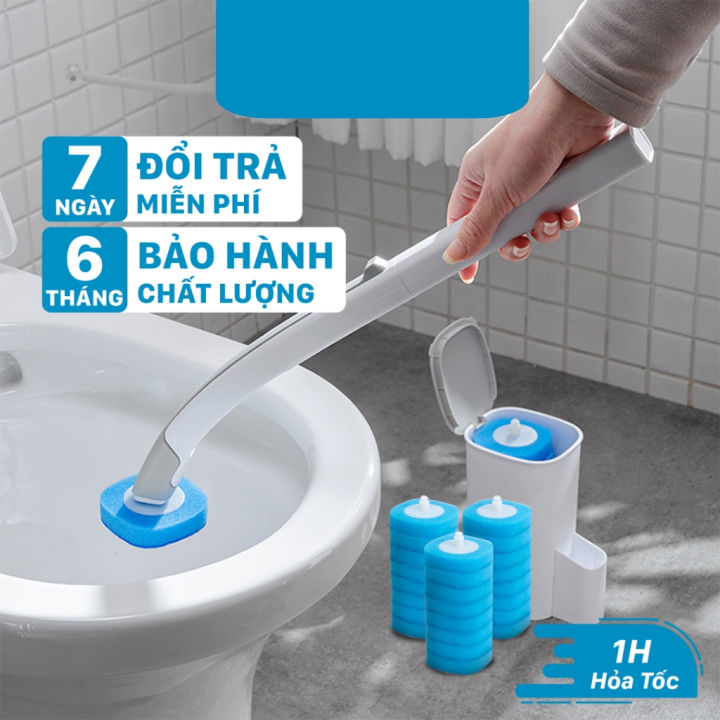 7
NGÀY
ĐỔI TRẢ
MIỄN PHÍ

6
THÁNG
BẢO HÀNH
CHẤT LƯỢNG

1H
Hỏa Tốc