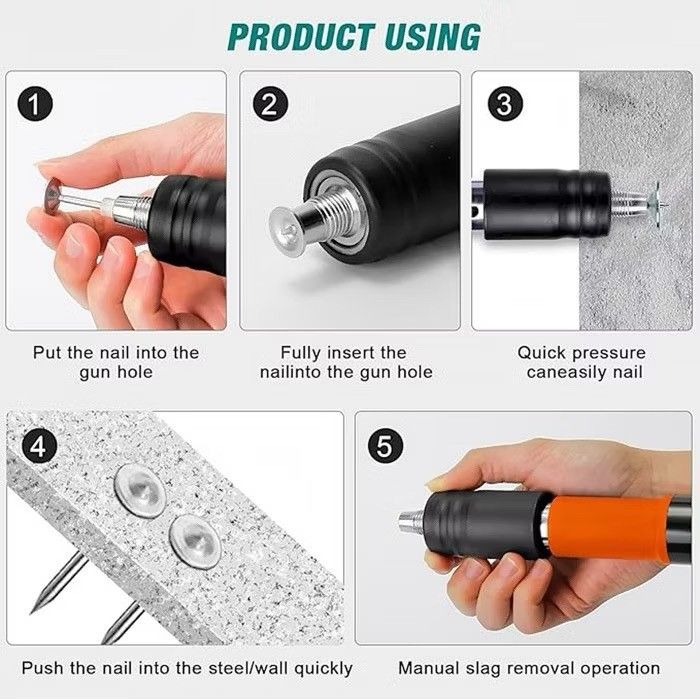 PRODUCT USING

1

Put the nail into the gun hole

2

Fully insert the nailinto the gun hole

3

Quick pressure caneasily nail

4

Push the nail into the steel/wall quickly

5

Manual slag removal operation