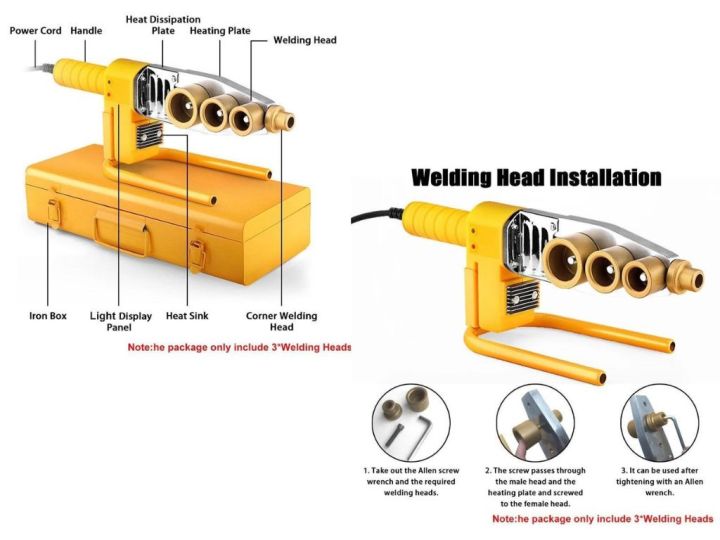 Power Cord
Handle
Heat Dissipation Plate
Heating Plate
Welding Head

Iron Box
Light Display Panel
Heat Sink
Corner Welding Head

Note:he package only include 3*Welding Heads

Welding Head Installation

1. Take out the Allen screw wrench and the required welding heads.

2. The screw passes through the male head and the heating plate and screwed to the female head.

3. It can be used after tightening with an Allen wrench.

Note:he package only include 3*Welding Heads