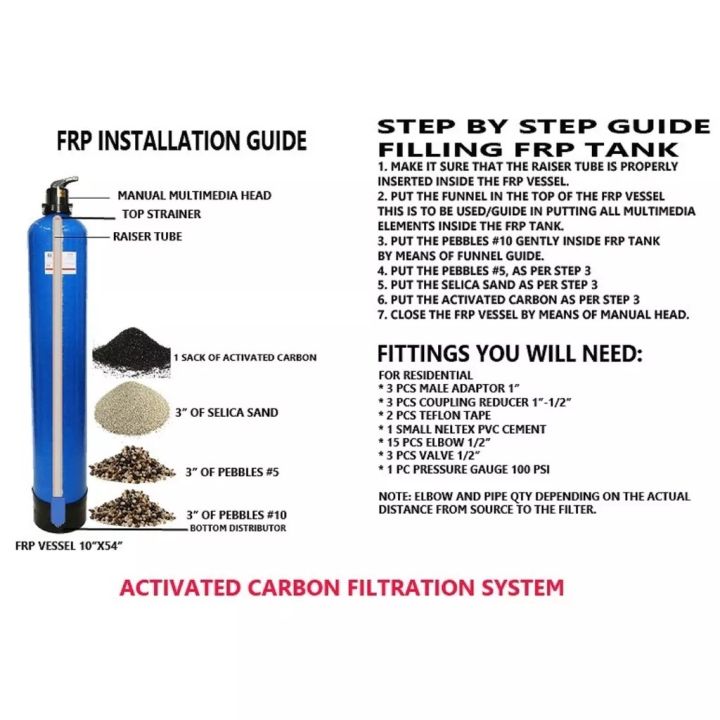 FRP INSTALLATION GUIDE

MANUAL MULTIMEDIA HEAD
TOP STRAINER
RAISER TUBE

1 SACK OF ACTIVATED CARBON
3" OF SELICA SAND
3" OF PEBBLES #5
3" OF PEBBLES #10
BOTTOM DISTRIBUTOR
FRP VESSEL 10"X54"

STEP BY STEP GUIDE
FILLING FRP TANK
1. MAKE IT SURE THAT THE RAISER TUBE IS PROPERLY INSERTED INSIDE THE FRP VESSEL.
2. PUT THE FUNNEL IN THE TOP OF THE FRP VESSEL THIS IS TO BE USED/GUIDE IN PUTTING ALL MULTIMEDIA ELEMENTS INSIDE THE FRP TANK.
3. PUT THE PEBBLES #10 GENTLY INSIDE FRP TANK BY MEANS OF FUNNEL GUIDE.
4. PUT THE PEBBLES #5, AS PER STEP 3
5. PUT THE SELICA SAND AS PER STEP 3
6. PUT THE ACTIVATED CARBON AS PER STEP 3
7. CLOSE THE FRP VESSEL BY MEANS OF MANUAL HEAD.

FITTINGS YOU WILL NEED:
FOR RESIDENTIAL
* 3 PCS MALE ADAPTOR 1"
* 3 PCS COUPLING REDUCER 1"-1/2"
* 2 PCS TEFLON TAPE
* 1 SMALL NELTEX PVC CEMENT
* 15 PCS ELBOW 1/2"
* 3 PCS VALVE 1/2"
* 1 PC PRESSURE GAUGE 100 PSI

NOTE: ELBOW AND PIPE QTY DEPENDING ON THE ACTUAL DISTANCE FROM SOURCE TO THE FILTER.

ACTIVATED CARBON FILTRATION SYSTEM