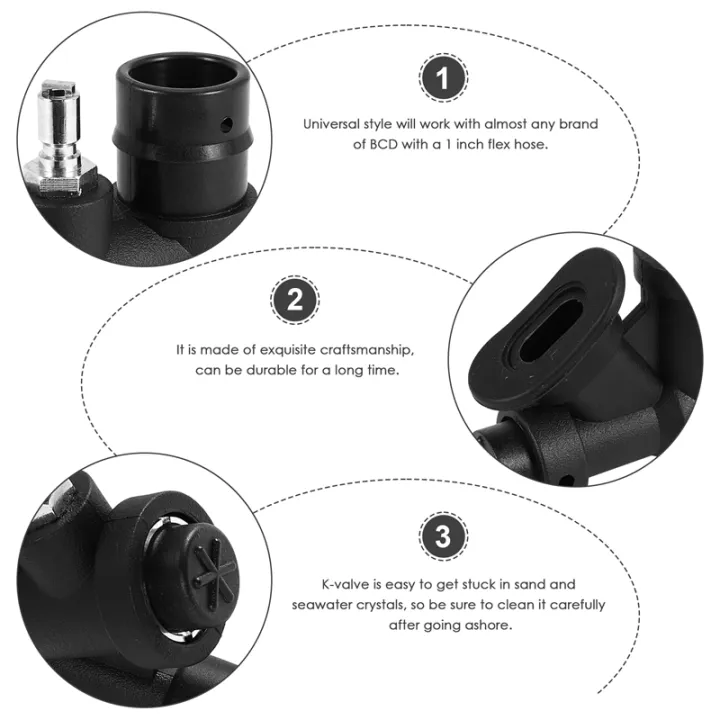 1

Universal style will work with almost any brand of BCD with a 1 inch flex hose.

2

It is made of exquisite craftsmanship, can be durable for a long time.

3

K-valve is easy to get stuck in sand and seawater crystals, so be sure to clean it carefully after going ashore.