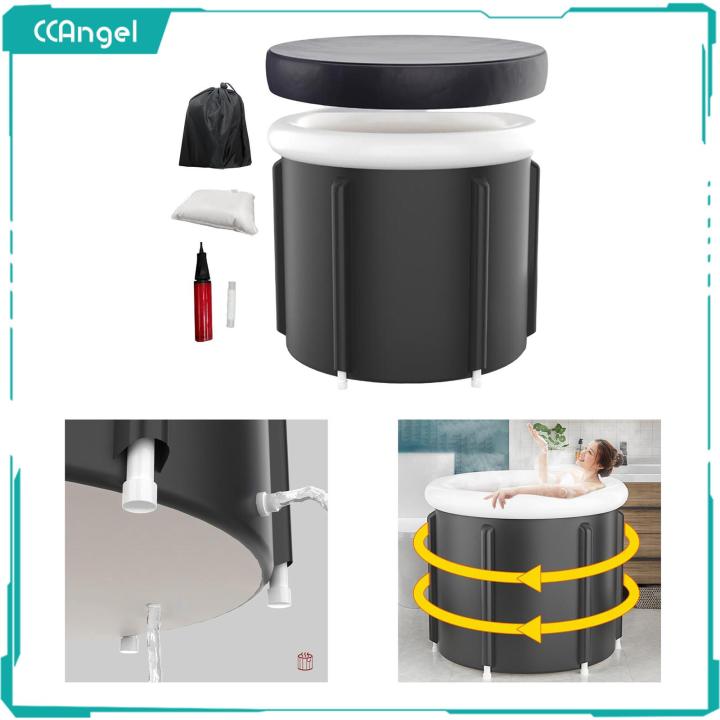 CCAngel