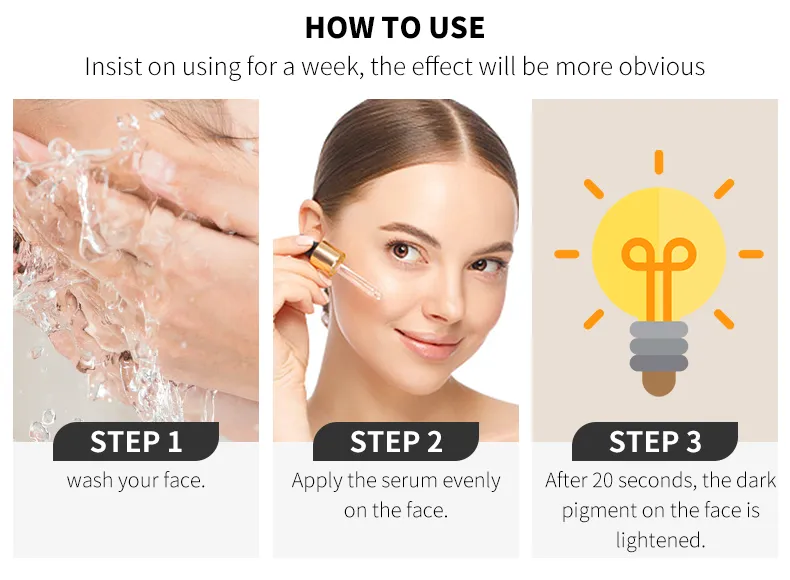 HOW TO USE

Insist on using for a week, the effect will be more obvious

STEP 1

wash your face.

STEP 2

Apply the serum evenly on the face.

STEP 3

After 20 seconds, the dark pigment on the face is lightened.