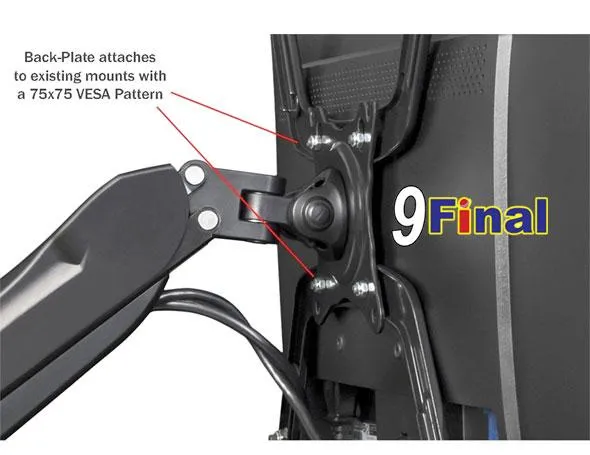 Back-Plate attaches to existing mounts with a 75x75 VESA Pattern

9Final