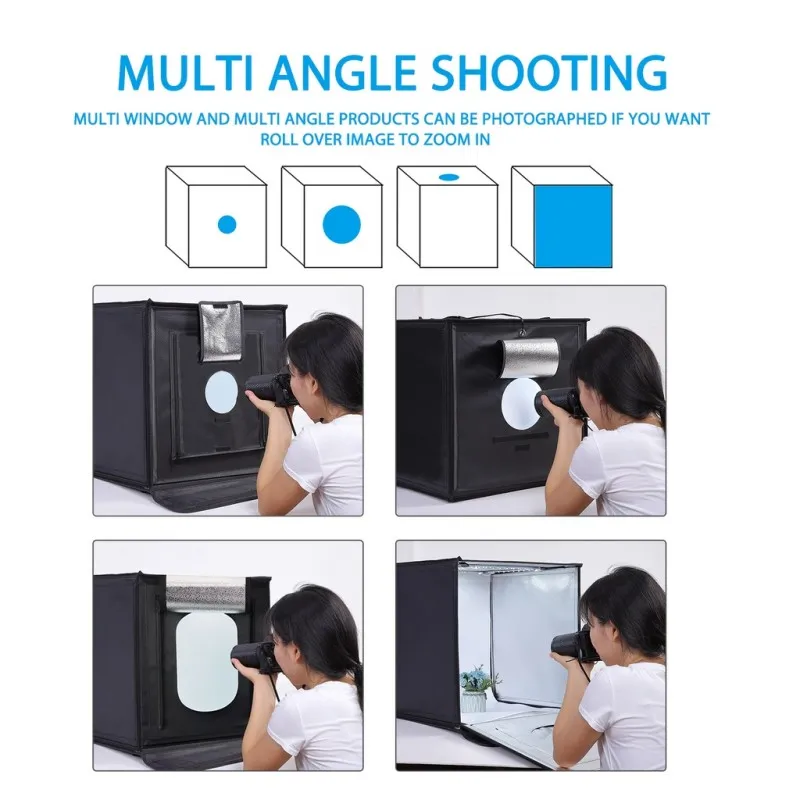 MULTI ANGLE SHOOTING

MULTI WINDOW AND MULTI ANGLE PRODUCTS CAN BE PHOTOGRAPHED IF YOU WANT
ROLL OVER IMAGE TO ZOOM IN