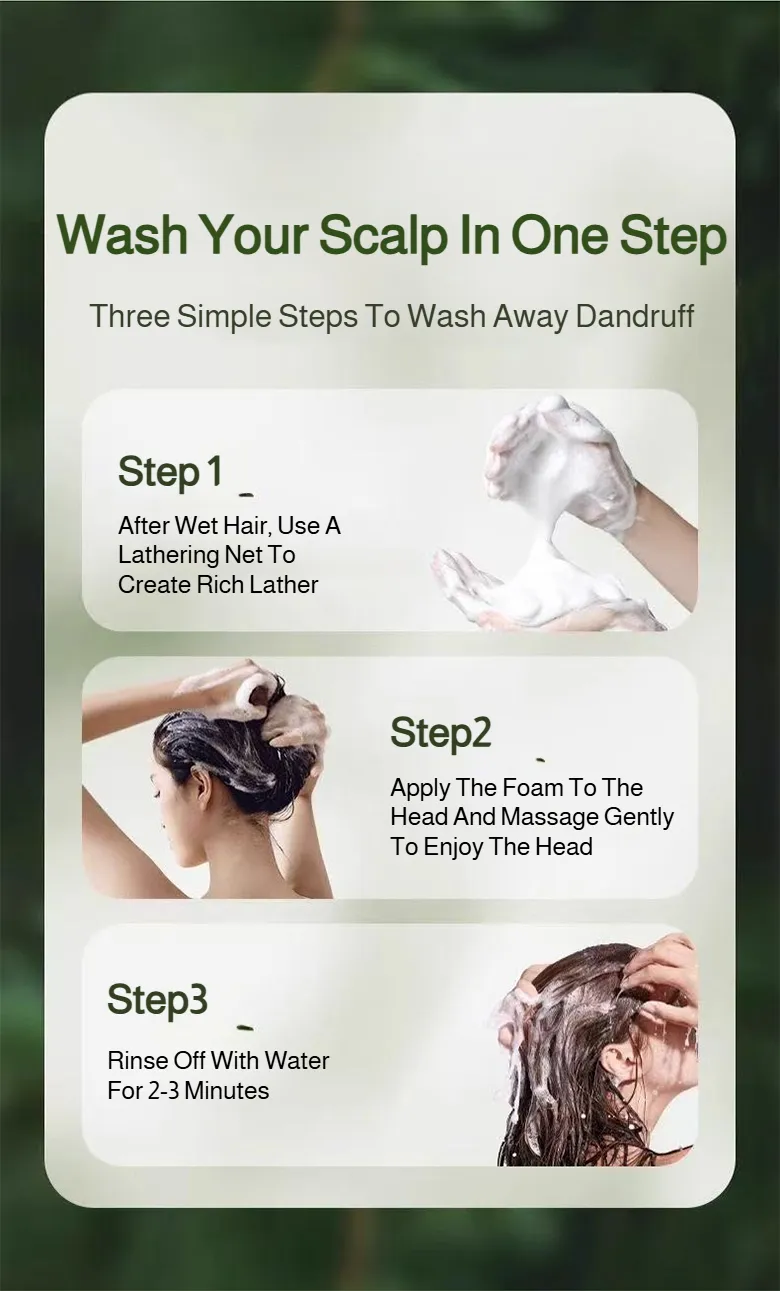 Wash Your Scalp In One Step

Three Simple Steps To Wash Away Dandruff

Step 1

After Wet Hair, Use A Lathering Net To Create Rich Lather

Step2

Apply The Foam To The Head And Massage Gently To Enjoy The Head

Step3

Rinse Off With Water For 2-3 Minutes