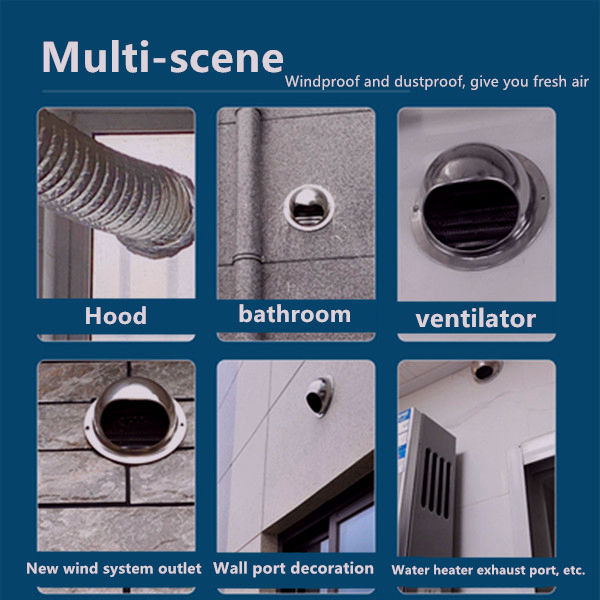 Multi-scene
Windproof and dustproof, give you fresh air

Hood

bathroom

ventilator

New wind system outlet

Wall port decoration

Water heater exhaust port, etc.