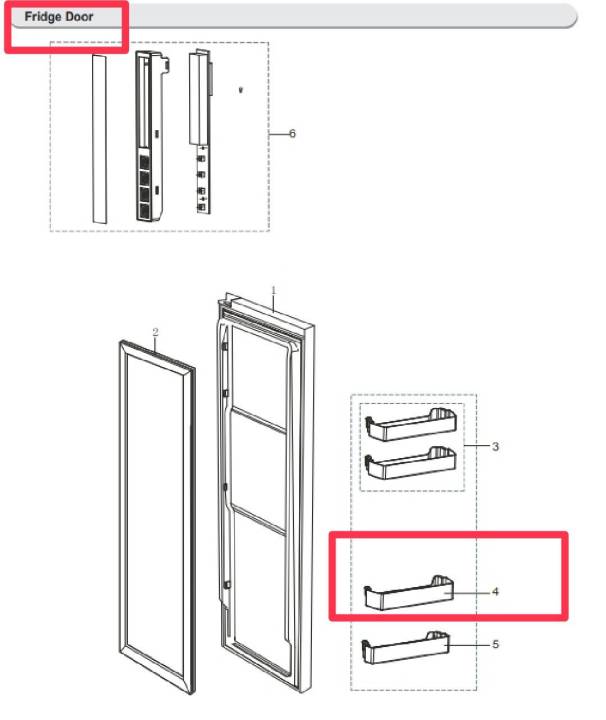 Fridge Door

6

1

2

3

4

5