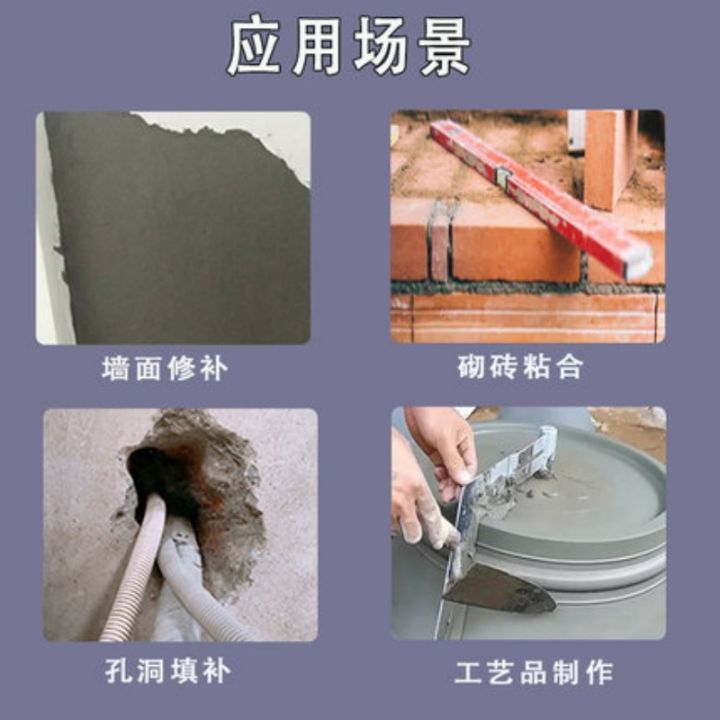 应用场景

墙面修补

砌砖粘合

孔洞填补

工艺品制作