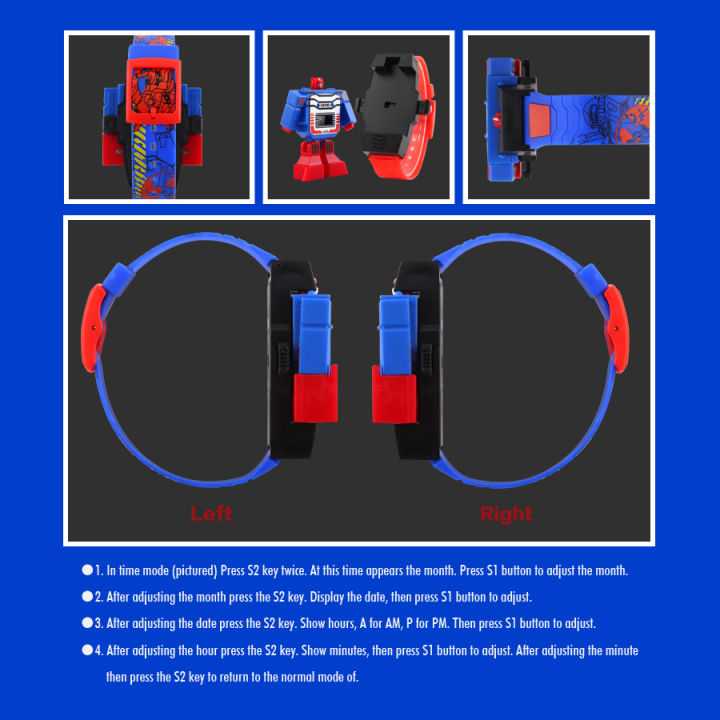 Left

Right

●1. In time mode (pictured) Press S2 key twice. At this time appears the month. Press S1 button to adjust the month.

●2. After adjusting the month press the S2 key. Display the date, then press S1 button to adjust.

●3. After adjusting the date press the S2 key. Show hours, A for AM, P for PM. Then press S1 button to adjust.

●4. After adjusting the hour press the S2 key. Show minutes, then press S1 button to adjust. After adjusting the minute then press the S2 key to return to the normal mode of.