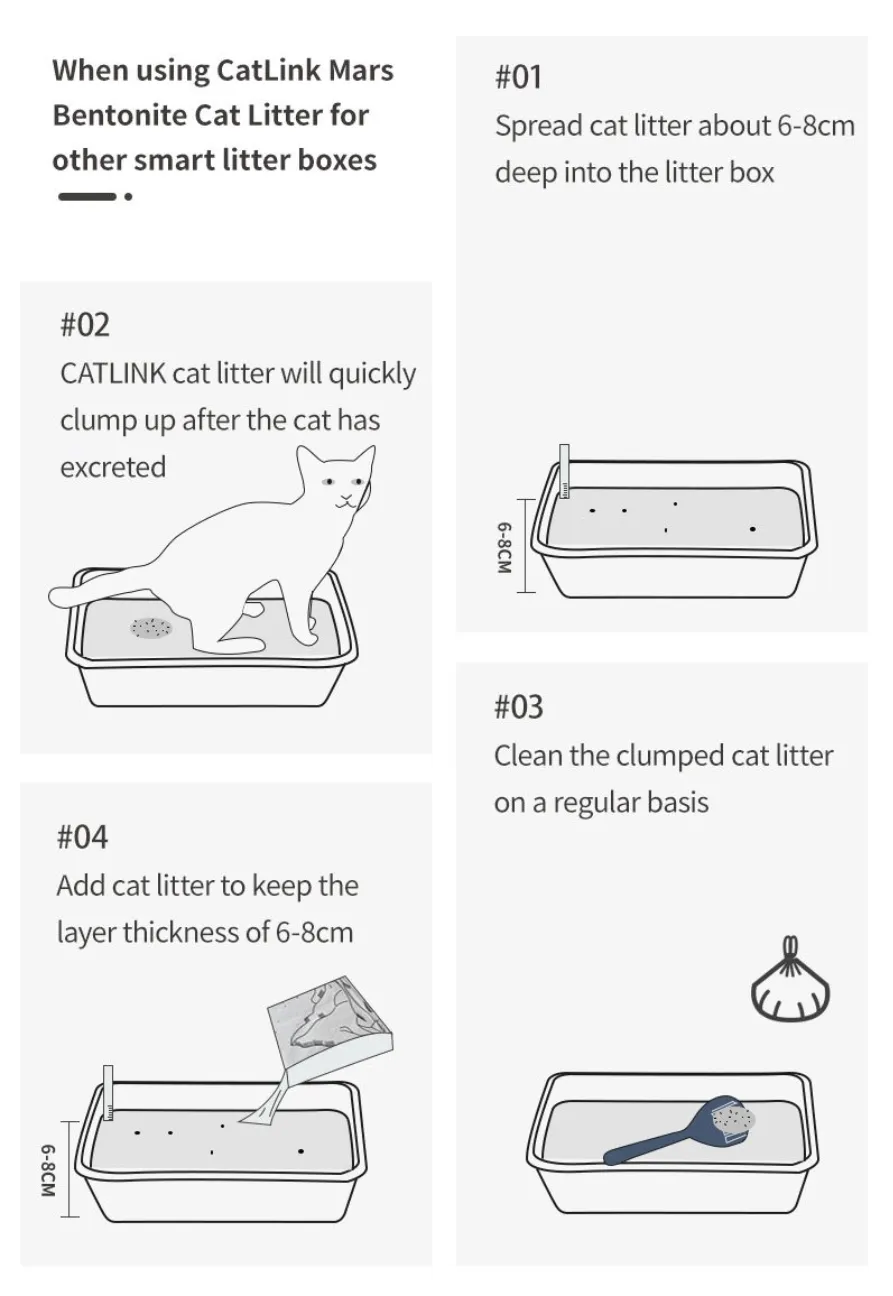 When using CatLink Mars Bentonite Cat Litter for other smart litter boxes

#01
Spread cat litter about 6-8cm deep into the litter box

6-8CM

#02
CATLINK cat litter will quickly clump up after the cat has excreted

#03
Clean the clumped cat litter on a regular basis

#04
Add cat litter to keep the layer thickness of 6-8cm

6-8CM