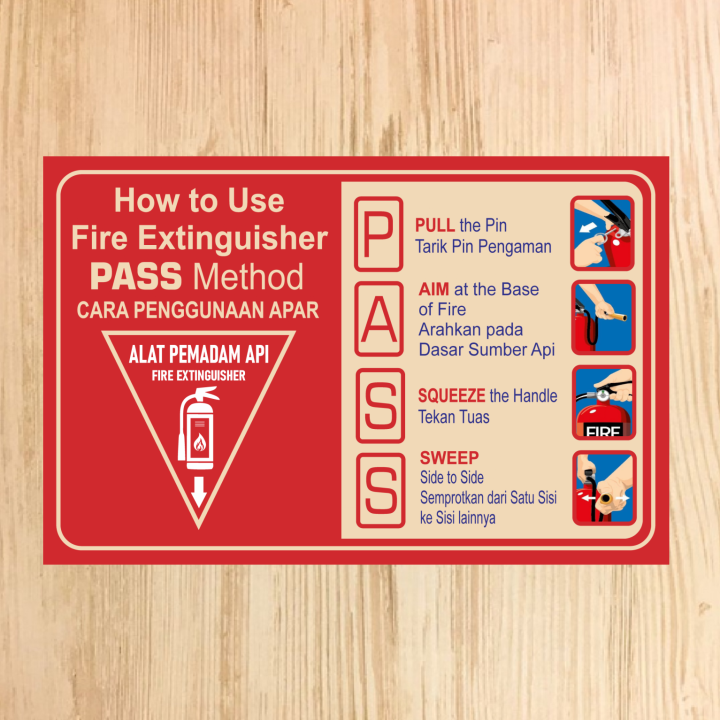 How to Use
Fire Extinguisher
PASS Method
CARA PENGGUNAAN APAR

ALAT PEMADAM API
FIRE EXTINGUISHER

P
PULL the Pin
Tarik Pin Pengaman

A
AIM at the Base of Fire
Arahkan pada Dasar Sumber Api

S
SQUEEZE the Handle
Tekan Tuas

FIRE

S
SWEEP
Side to Side
Semprotkan dari Satu Sisi ke Sisi lainnya