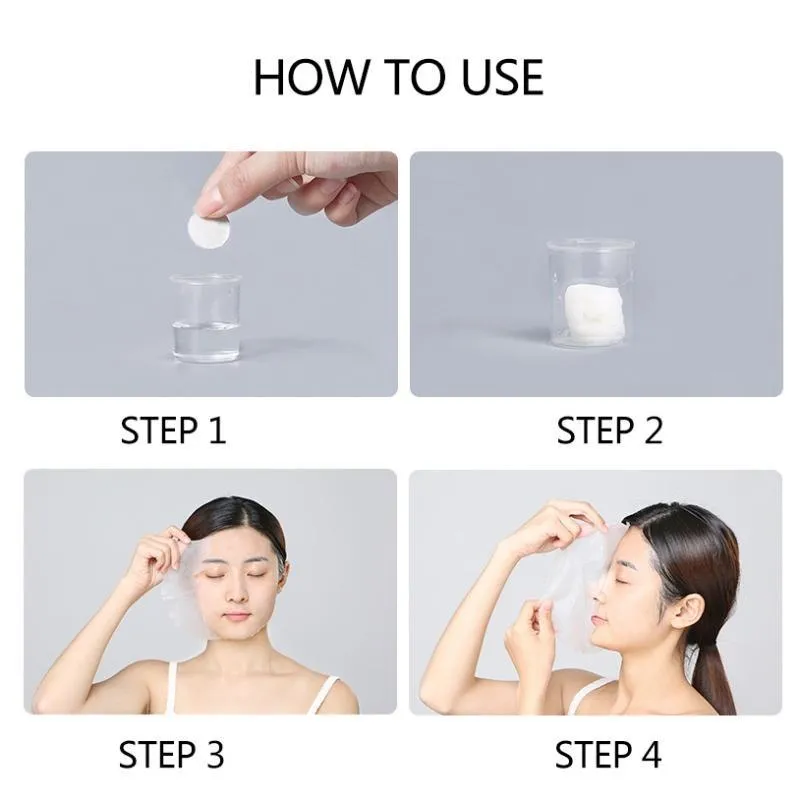 HOW TO USE

STEP 1

STEP 2

STEP 3

STEP 4