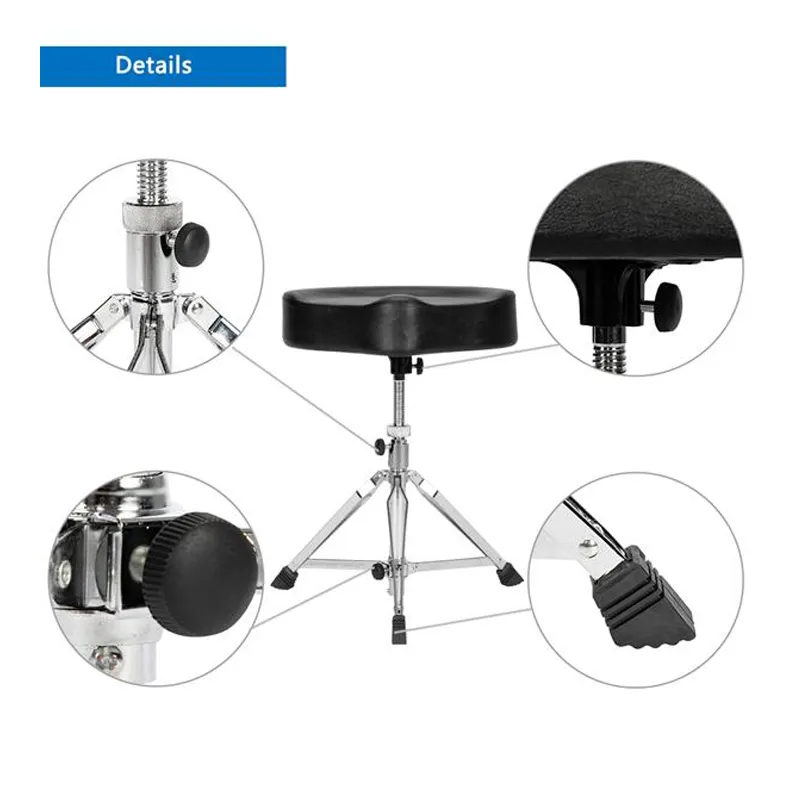 Details