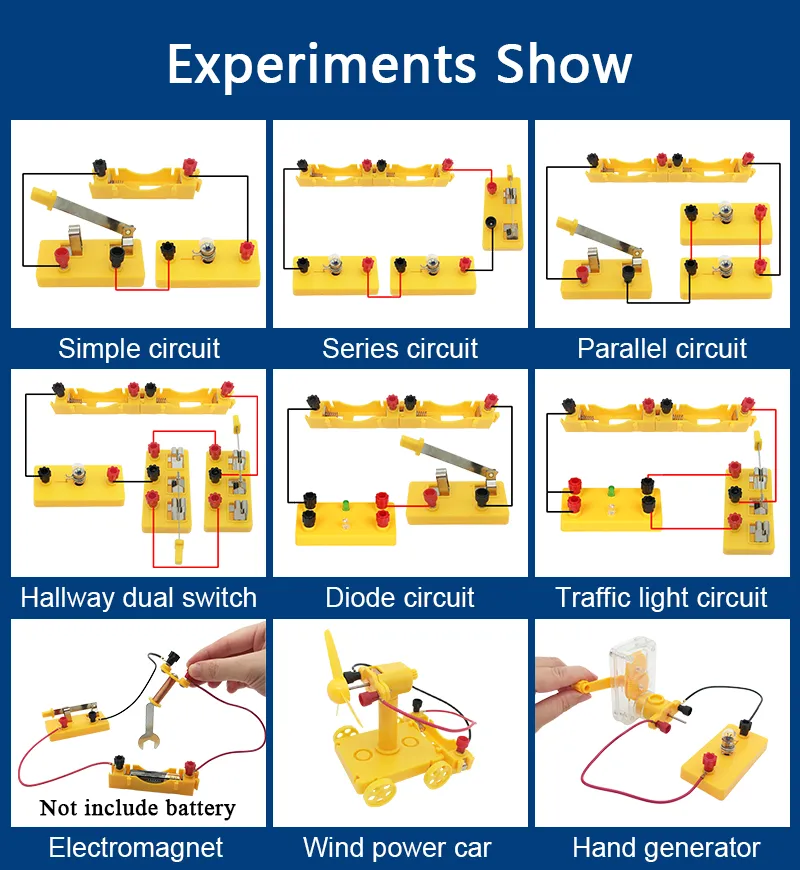 Experiments Show

Simple circuit

Series circuit

Parallel circuit

Hallway dual switch

Diode circuit

Traffic light circuit

Not include battery

Electromagnet

Wind power car

Hand generator