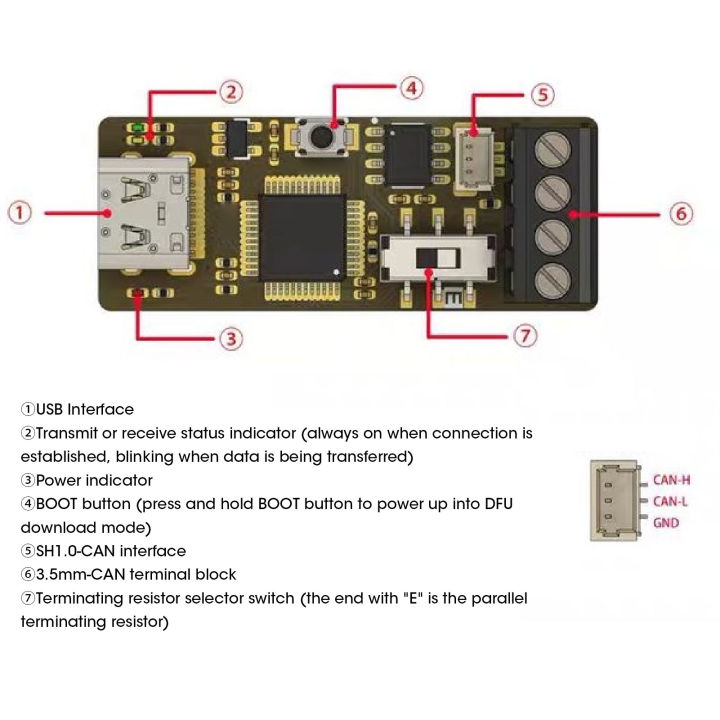 ②

④

⑤

①

⑥

E

③

⑦

①USB Interface
②Transmit or receive status indicator (always on when connection is established, blinking when data is being transferred)
③Power indicator
④BOOT button (press and hold BOOT button to power up into DFU download mode)
⑤SH1.0-CAN interface
⑥3.5mm-CAN terminal block
⑦Terminating resistor selector switch (the end with "E" is the parallel terminating resistor)

CAN-H
CAN-L
GND