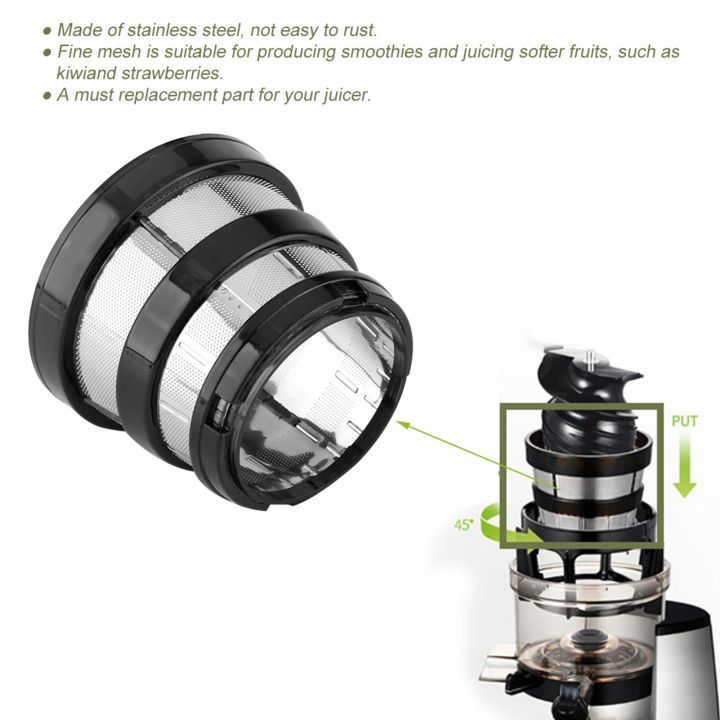 ● Made of stainless steel, not easy to rust.
● Fine mesh is suitable for producing smoothies and juicing softer fruits, such as kiwiand strawberries.
● A must replacement part for your juicer.

PUT

45°