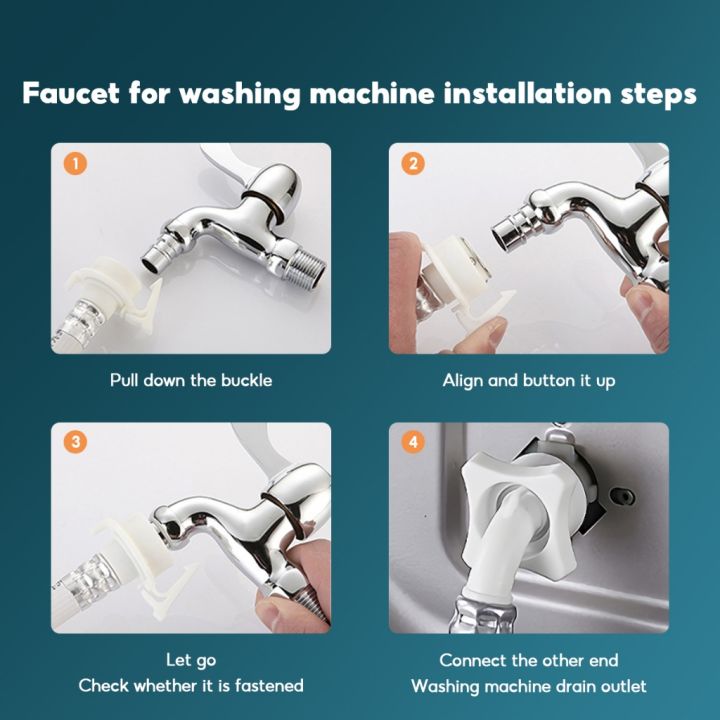 Faucet for washing machine installation steps

1

Pull down the buckle

2

Align and button it up

3

Let go
Check whether it is fastened

4

Connect the other end
Washing machine drain outlet