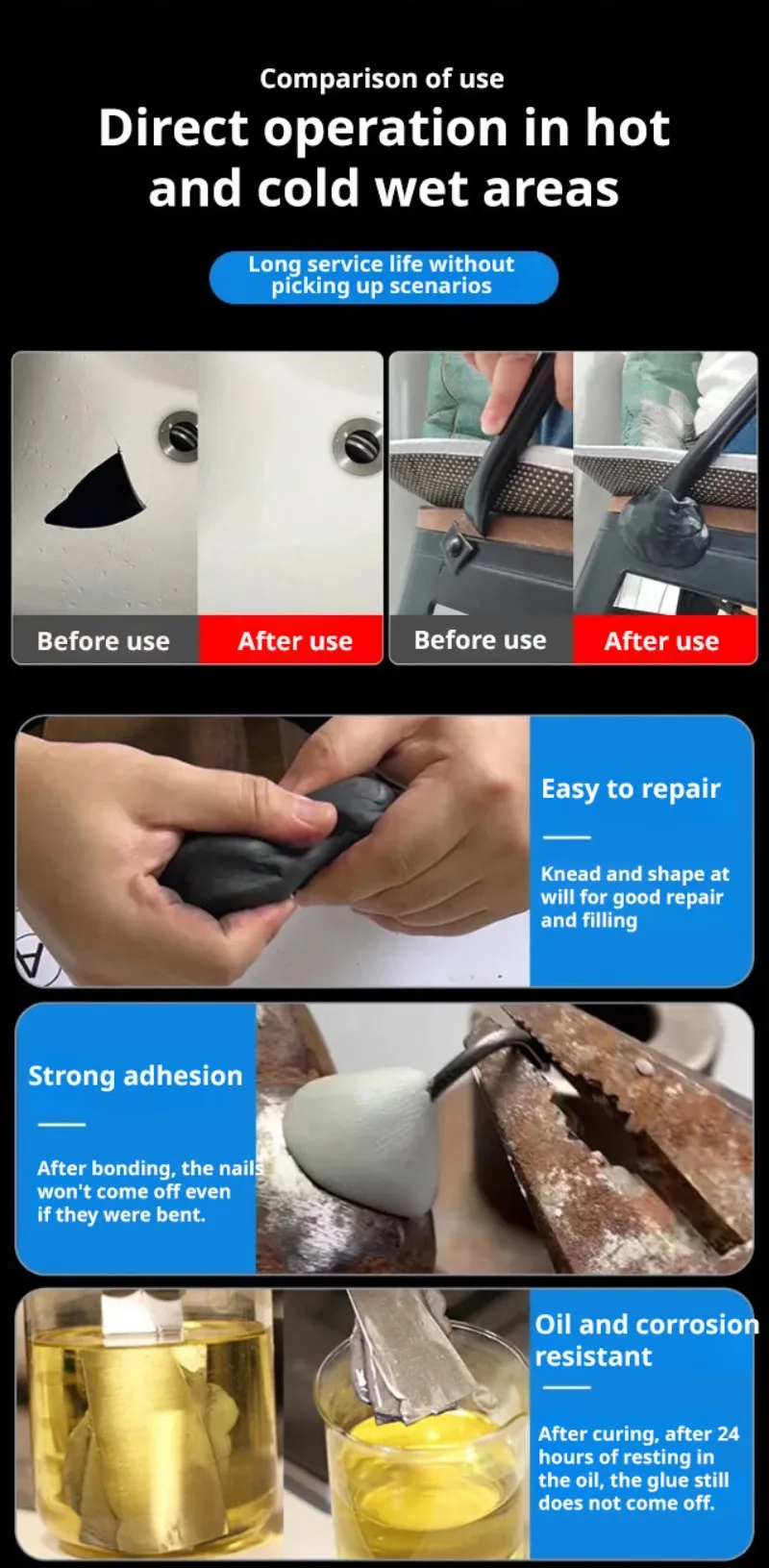 Comparison of use

Direct operation in hot and cold wet areas

Long service life without picking up scenarios

Before use
After use
Before use
After use

Easy to repair

Knead and shape at will for good repair and filling

Strong adhesion

After bonding, the nails won't come off even if they were bent.

Oil and corrosion resistant

After curing, after 24 hours of resting in the oil, the glue still does not come off.