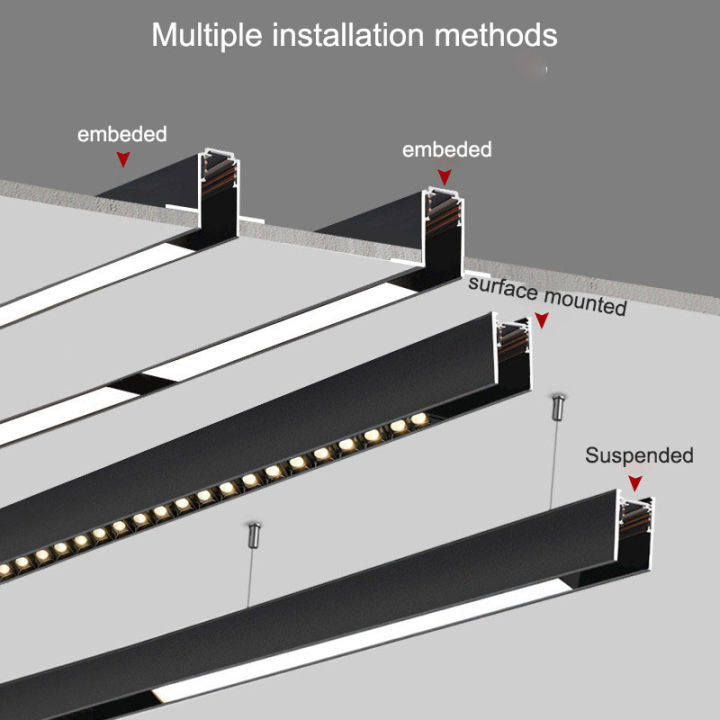 Multiple installation methods

embeded

embeded

surface mounted

Suspended