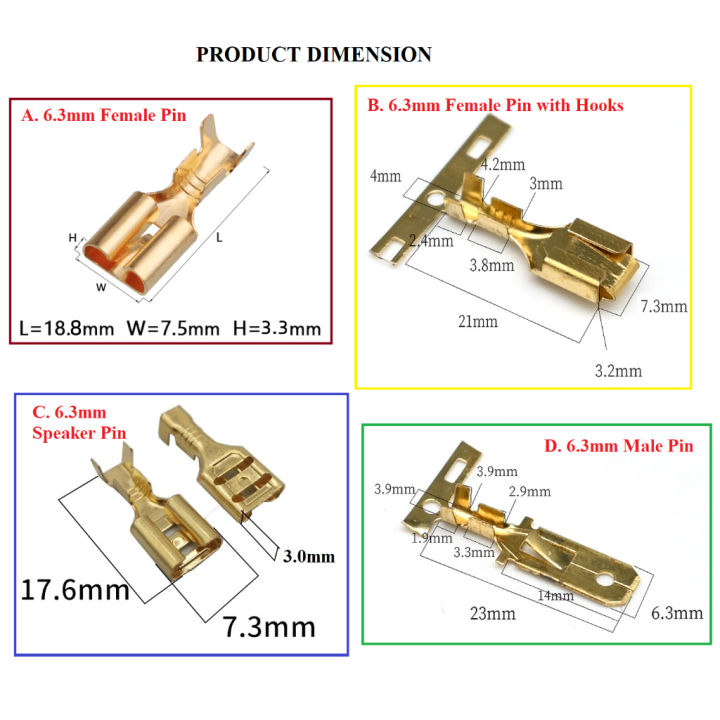 PRODUCT DIMENSION

A. 6.3mm Female Pin

H

W

L

L=18.8mm W=7.5mm H=3.3mm

B. 6.3mm Female Pin with Hooks

4mm

4.2mm

3mm

2.4mm

3.8mm

21mm

7.3mm

3.2mm

C. 6.3mm Speaker Pin

3.0mm

17.6mm

7.3mm

D. 6.3mm Male Pin

3.9mm

3.9mm

2.9mm

1.9mm

3.3mm

14mm

23mm

6.3mm