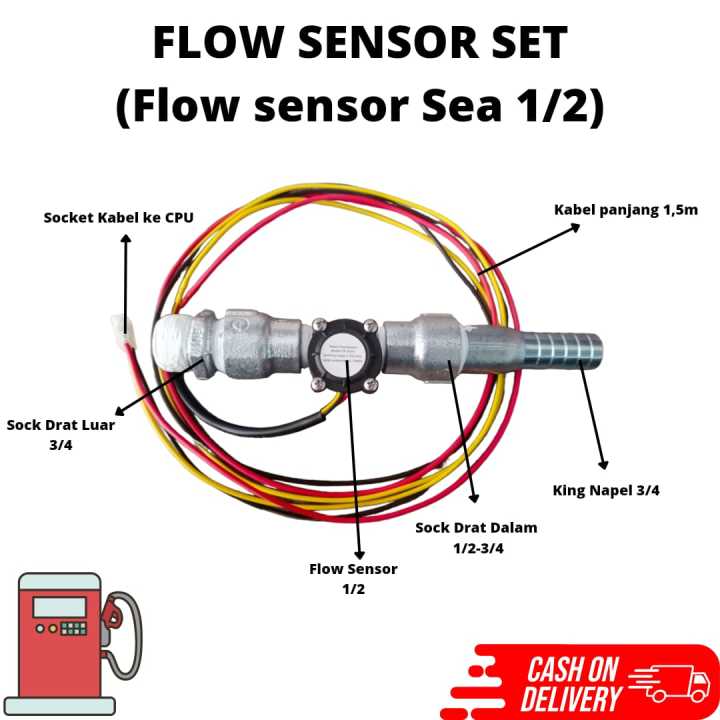 FLOW SENSOR SET
(Flow sensor Sea 1/2)

Socket Kabel ke CPU

Kabel panjang 1,5m

Sock Drat Luar
3/4

King Napel 3/4

Sock Drat Dalam
1/2-3/4

Flow Sensor
1/2

CASH ON
DELIVERY