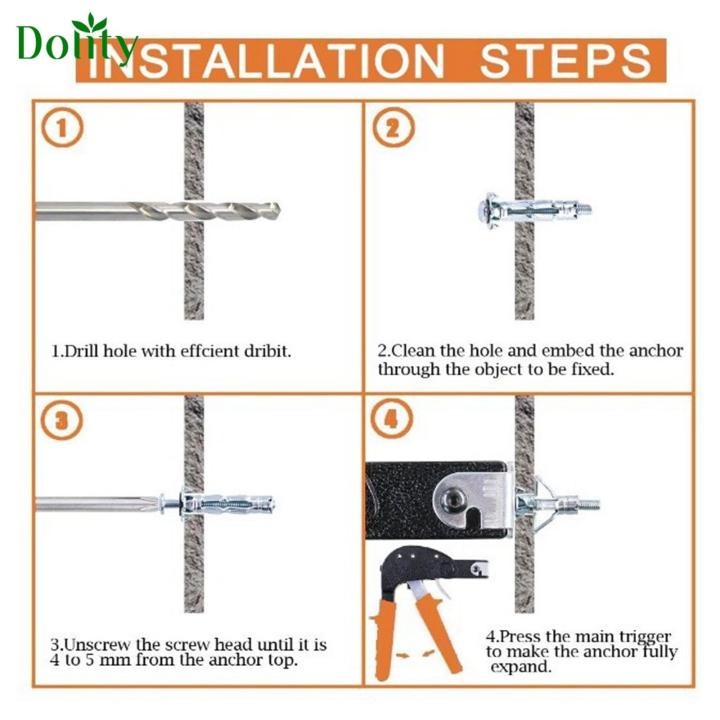 Dolity

INSTALLATION STEPS

1

1.Drill hole with effcient dribit.

2

2.Clean the hole and embed the anchor through the object to be fixed.

3

3.Unscrew the screw head until it is 4 to 5 mm from the anchor top.

4

4.Press the main trigger to make the anchor fully expand.