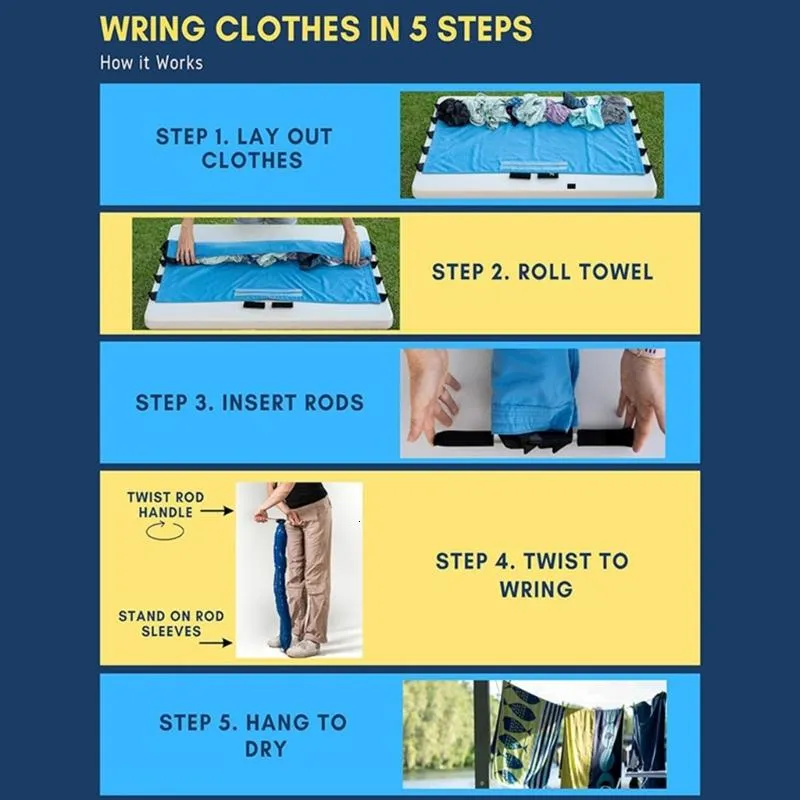 WRING CLOTHES IN 5 STEPS

How it Works

STEP 1. LAY OUT CLOTHES

STEP 2. ROLL TOWEL

STEP 3. INSERT RODS

TWIST ROD HANDLE

STAND ON ROD SLEEVES

STEP 4. TWIST TO WRING

STEP 5. HANG TO DRY