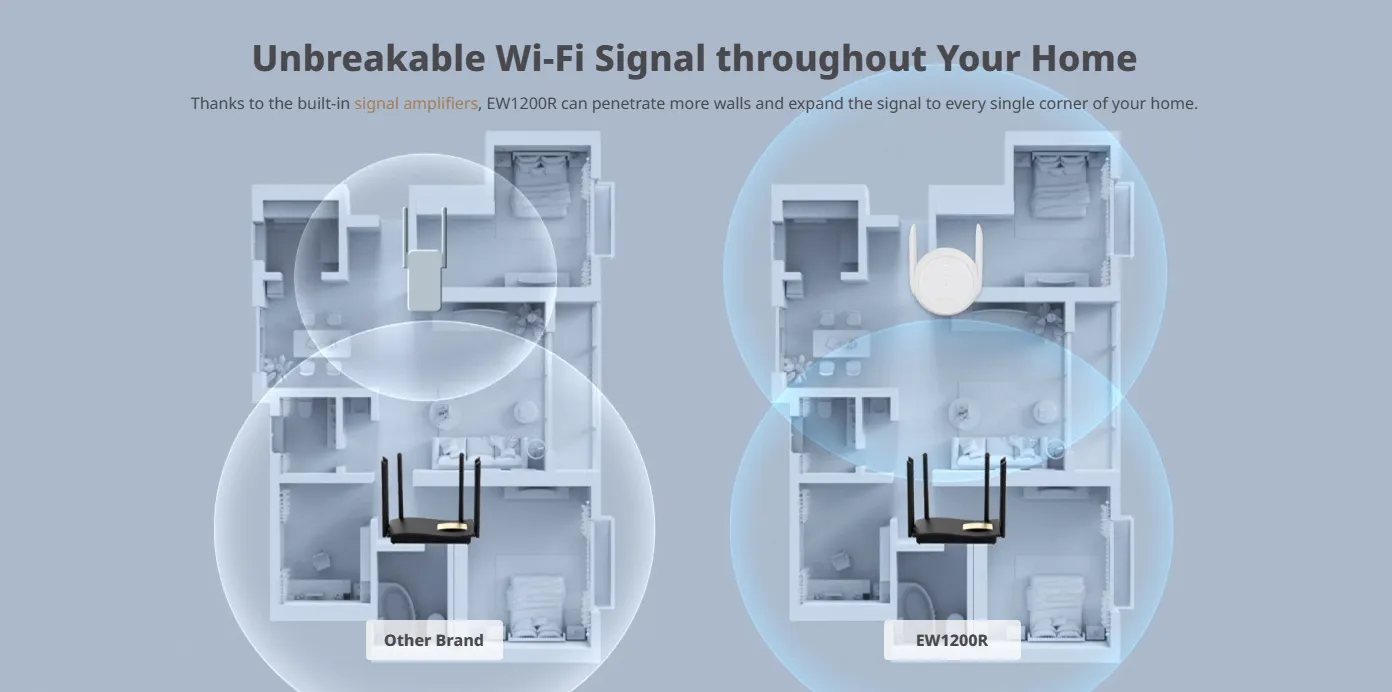 Unbreakable Wi-Fi Signal throughout Your Home

Thanks to the built-in signal amplifiers, EW1200R can penetrate more walls and expand the signal to every single corner of your home.

Other Brand

EW1200R