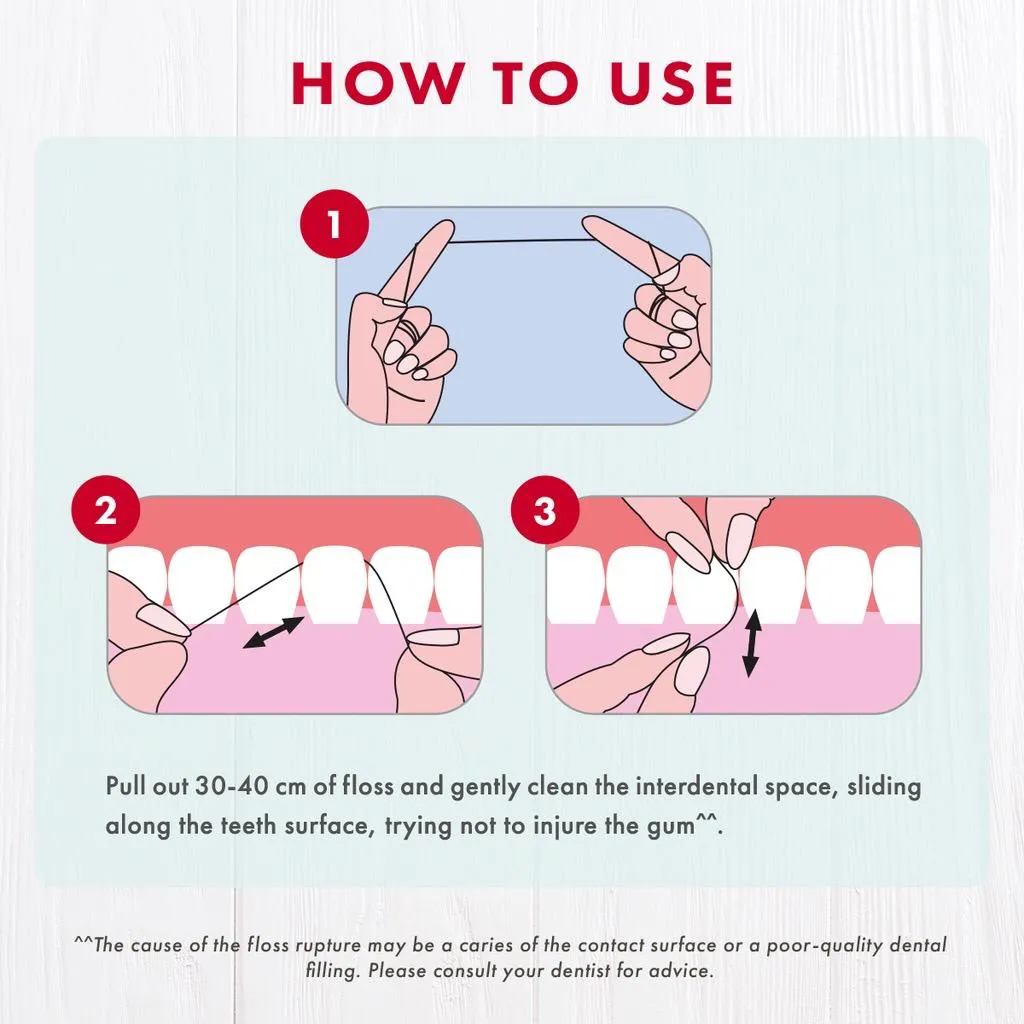 HOW TO USE

1

2

3

Pull out 30-40 cm of floss and gently clean the interdental space, sliding along the teeth surface, trying not to injure the gum^^.

^^The cause of the floss rupture may be a caries of the contact surface or a poor-quality dental filling. Please consult your dentist for advice.