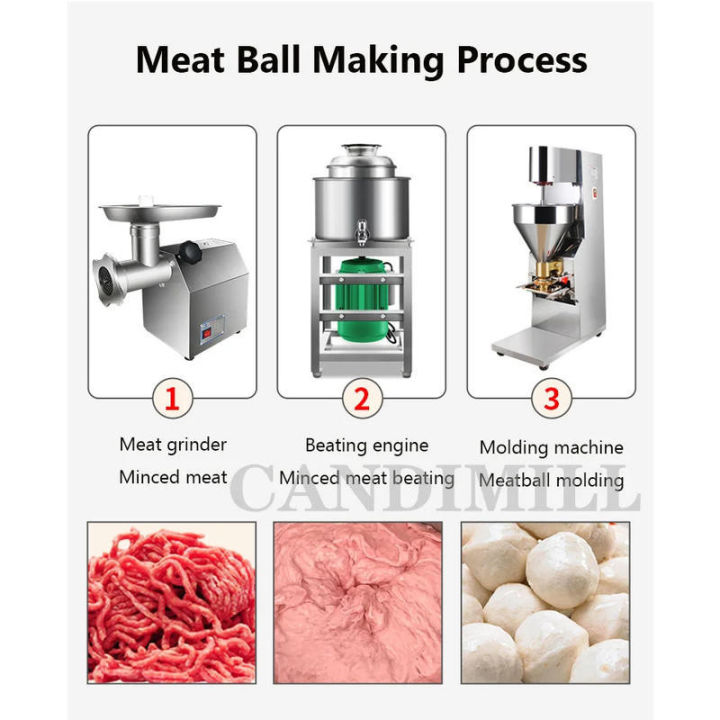 Meat Ball Making Process

1

Meat grinder
Minced meat

2

Beating engine
Minced meat beating

3

Molding machine
Meatball molding

CANDIMILL